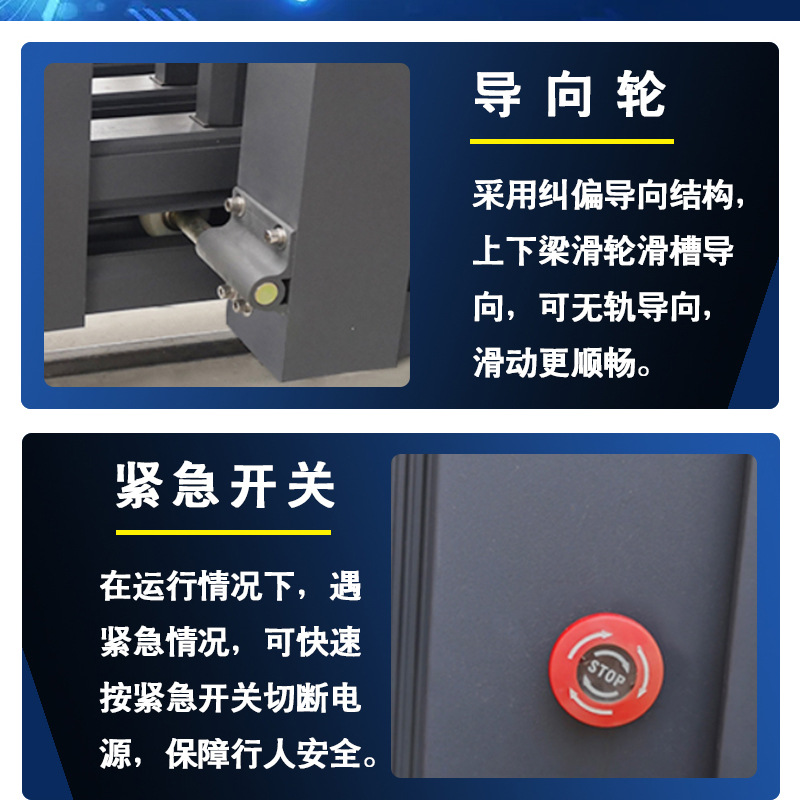 导向轮

采用纠偏导向结构，上下梁滑轮滑槽导向，可无轨导向，滑动更顺畅。

紧急开关

在运行情况下，遇紧急情况，可快速按紧急开关切断电源，保障行人安全。

STOP