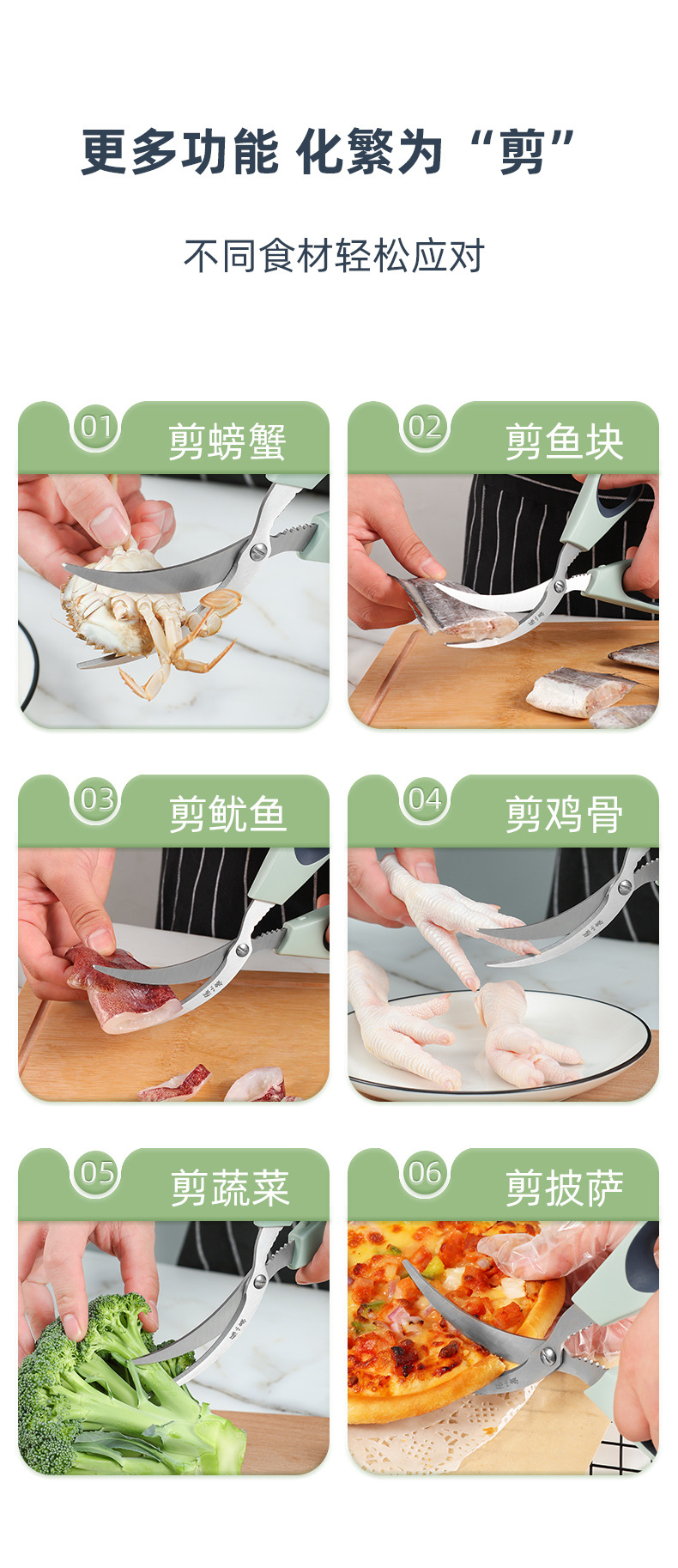 更多功能 化繁为“剪”

不同食材轻松应对

01 剪螃蟹

02 剪鱼块

03 剪鱿鱼

04 剪鸡骨

05 剪蔬菜

06 剪披萨