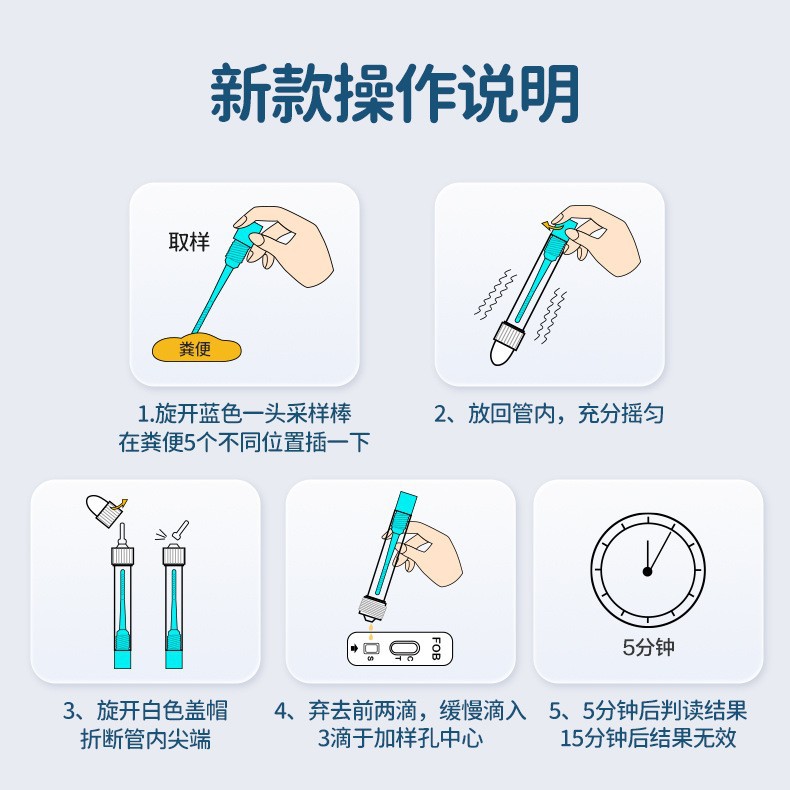 新款操作说明

取样

粪便

1.旋开蓝色一头采样棒
在粪便5个不同位置插一下

2、放回管内，充分摇匀

3、旋开白色盖帽
折断管内尖端

S C T FOB

4、弃去前两滴，缓慢滴入
3滴于加样孔中心

5分钟

5、5分钟后判读结果
15分钟后结果无效