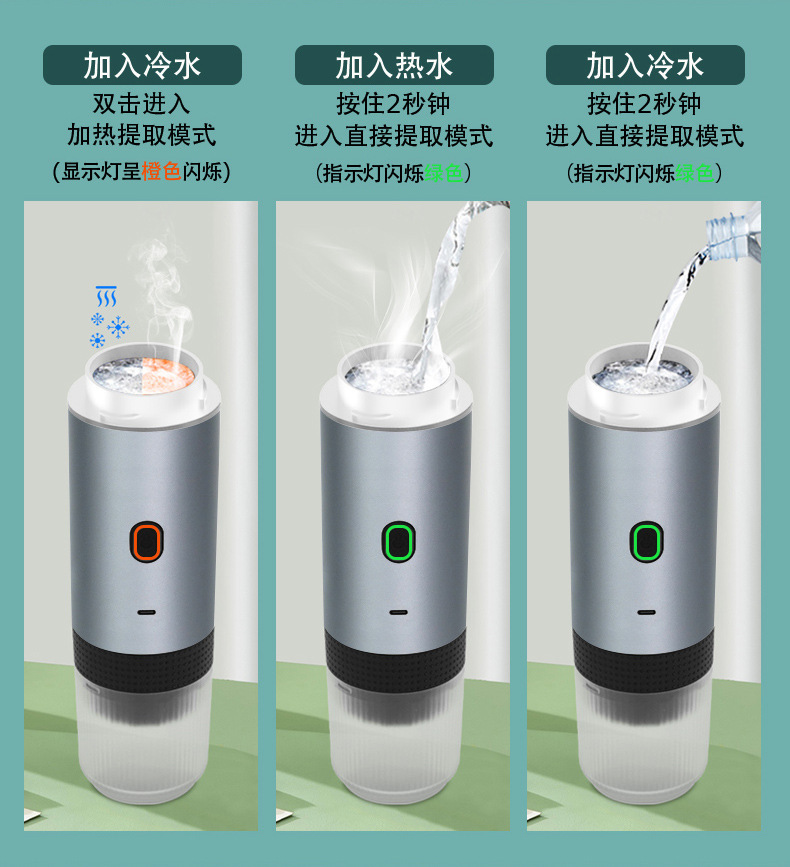 加入冷水
双击进入
加热提取模式
（显示灯呈橙色闪烁）

加入热水
按住2秒钟
进入直接提取模式
（指示灯闪烁绿色）

加入冷水
按住2秒钟
进入直接提取模式
（指示灯闪烁绿色）