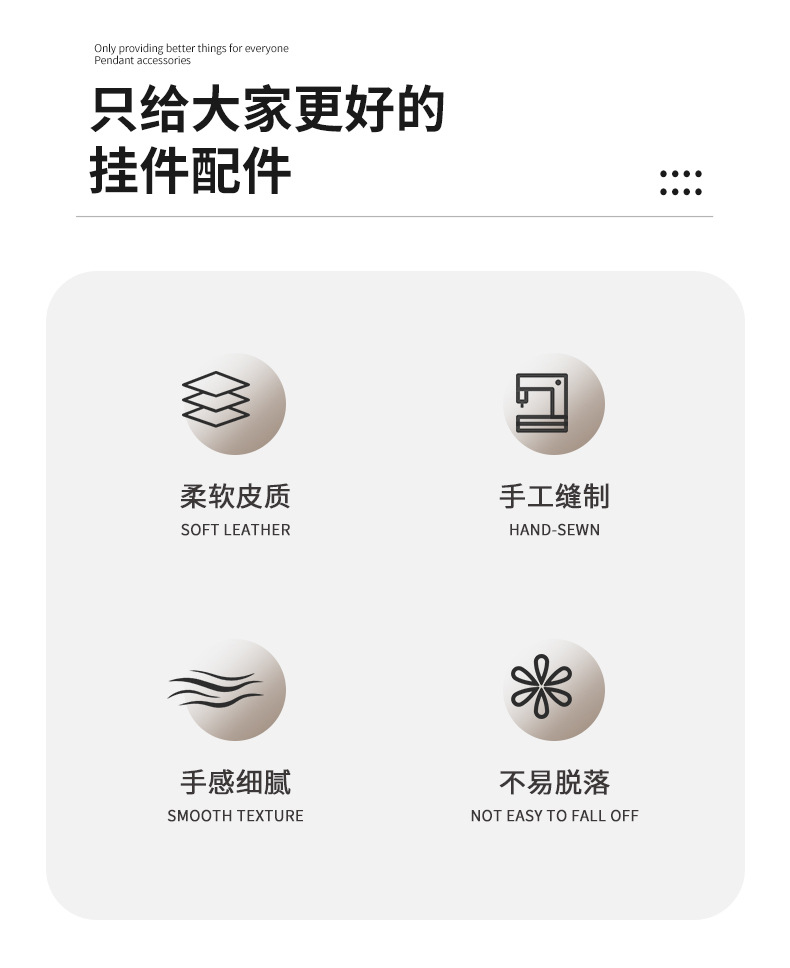 Only providing better things for everyone
Pendant accessories

只给大家更好的
挂件配件

柔软皮质
SOFT LEATHER

手工缝制
HAND-SEWN

手感细腻
SMOOTH TEXTURE

不易脱落
NOT EASY TO FALL OFF