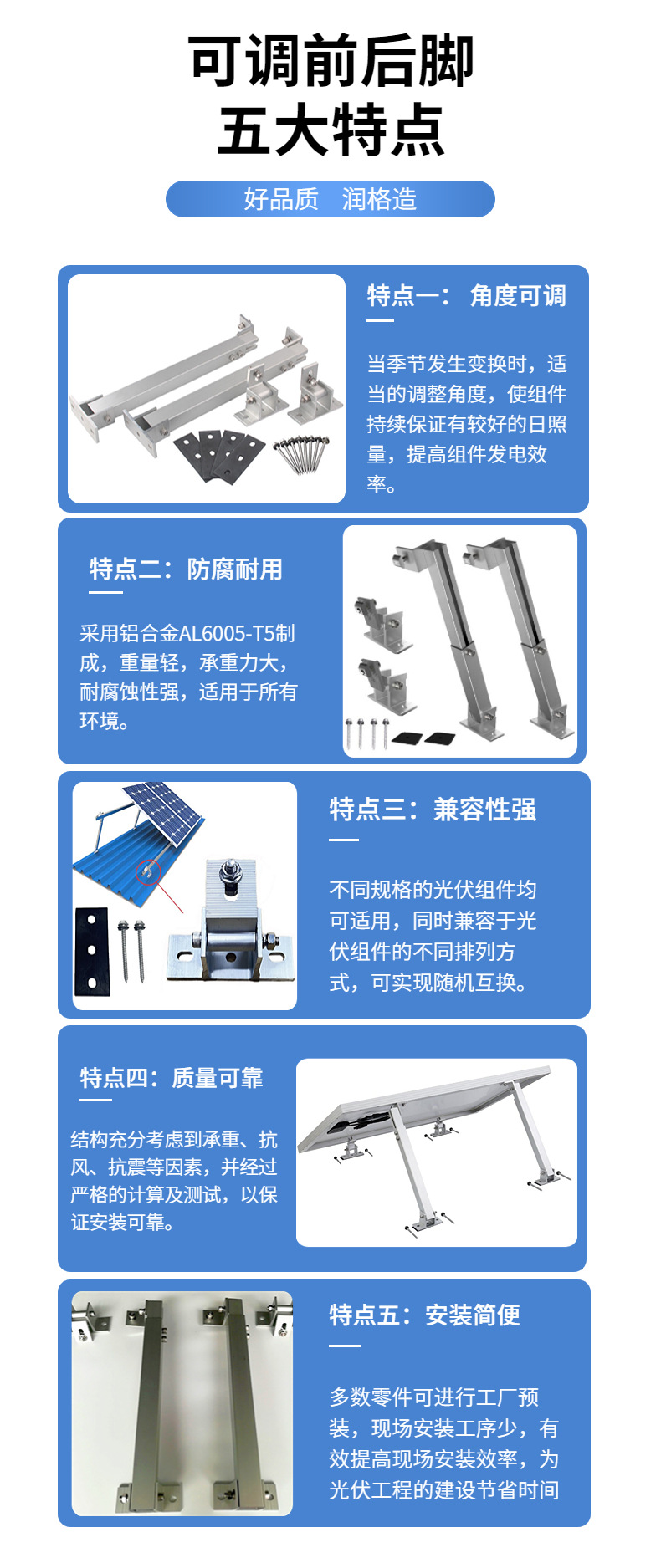 可调前后脚
五大特点

好品质 润格造

特点一： 角度可调

当季节发生变换时，适当的调整角度，使组件持续保证有较好的日照量，提高组件发电效率。

特点二：防腐耐用

采用铝合金AL6005-T5制成，重量轻，承重力大，耐腐蚀性强，适用于所有环境。

特点三：兼容性强

不同规格的光伏组件均可适用，同时兼容于光伏组件的不同排列方式，可实现随机互换。

特点四：质量可靠

结构充分考虑到承重、抗风、抗震等因素，并经过严格的计算及测试，以保证安装可靠。

特点五：安装简便

多数零件可进行工厂预装，现场安装工序少，有效提高现场安装效率，为光伏工程的建设节省时间