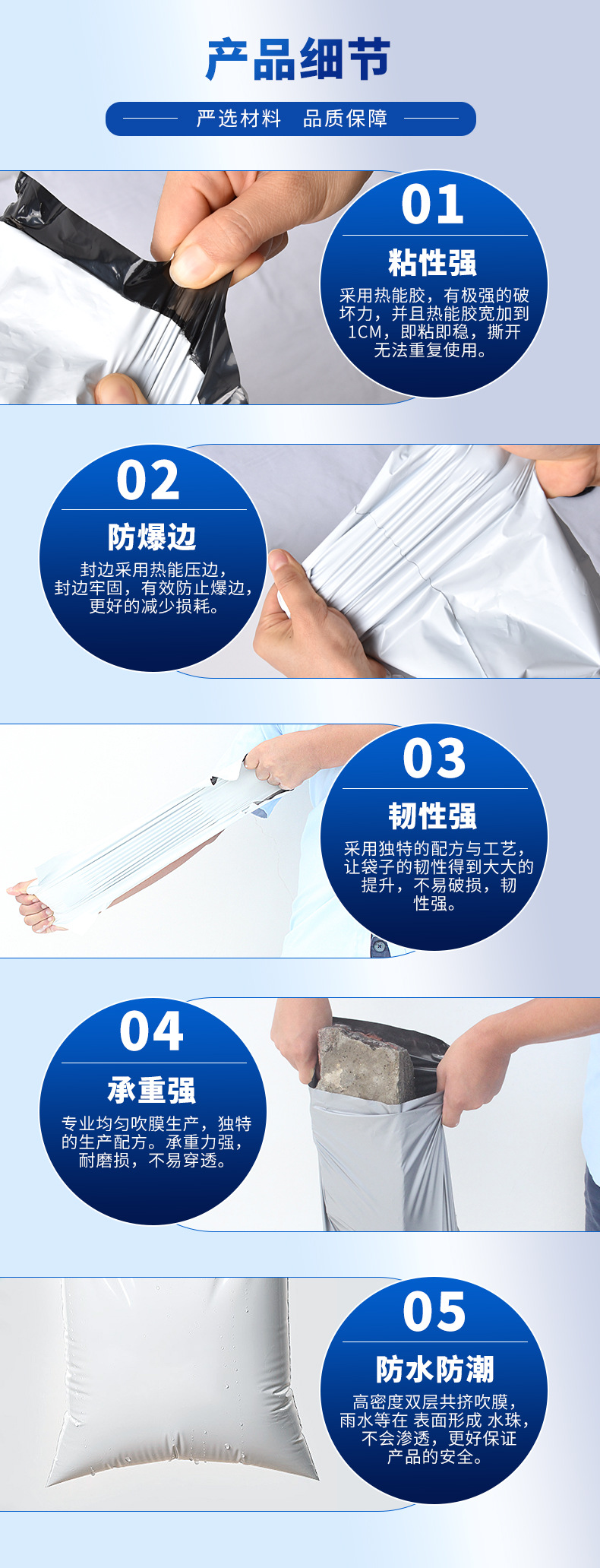 产品细节

严选材料　品质保障

01

粘性强

采用热能胶，有极强的破坏力，并且热能胶宽加到1CM，即粘即稳，撕开无法重复使用。

02

防爆边

封边采用热能压边，封边牢固，有效防止爆边，更好的减少损耗。

03

韧性强

采用独特的配方与工艺，让袋子的韧性得到大大的提升，不易破损，韧性强。

04

承重强

专业均匀吹膜生产，独特的生产配方。承重力强，耐磨损，不易穿透。

05

防水防潮

高密度双层共挤吹膜，雨水等在 表面形成 水珠，不会渗透，更好保证产品的安全。