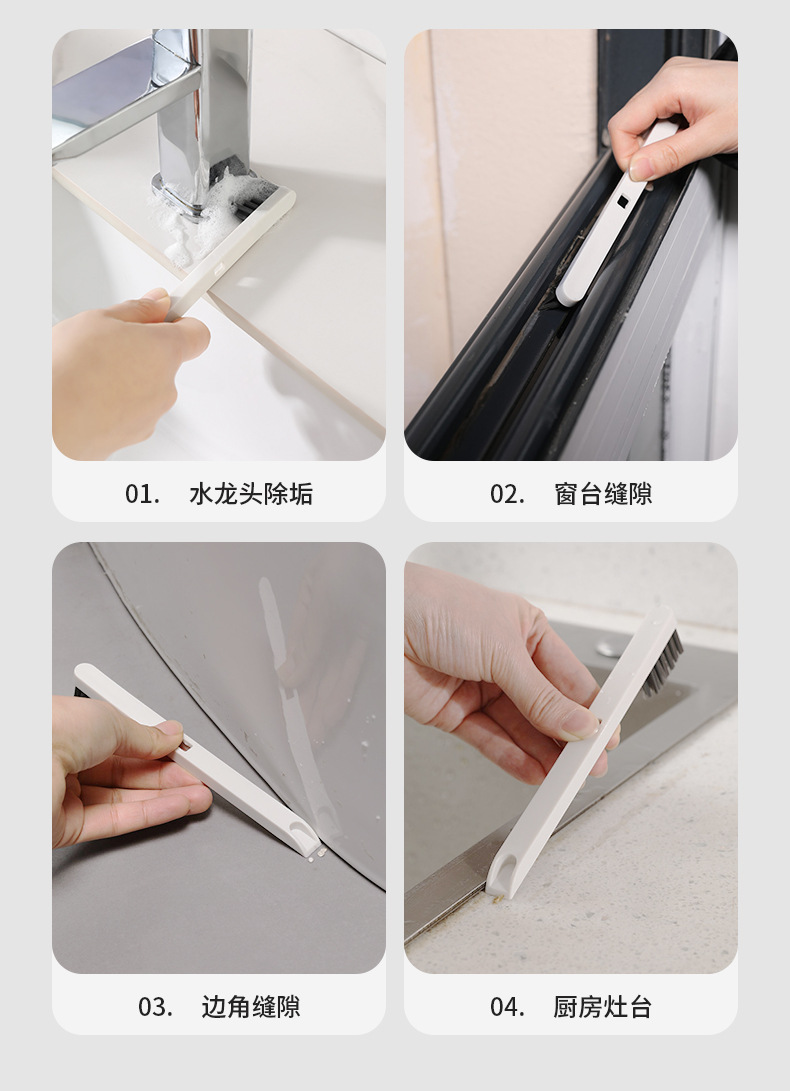 01. 水龙头除垢

02. 窗台缝隙

03. 边角缝隙

04. 厨房灶台