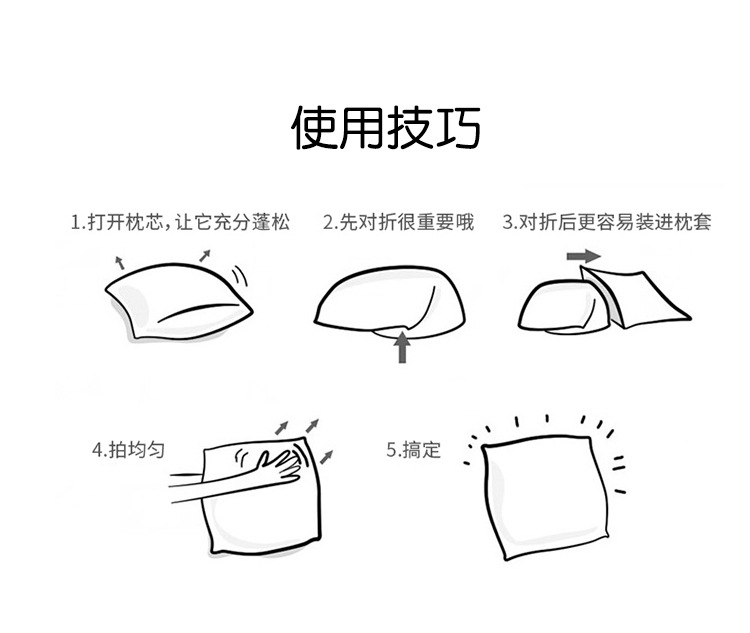 使用技巧

1.打开枕芯，让它充分蓬松

2.先对折很重要哦

3.对折后更容易装进枕套

4.拍均匀

5.搞定