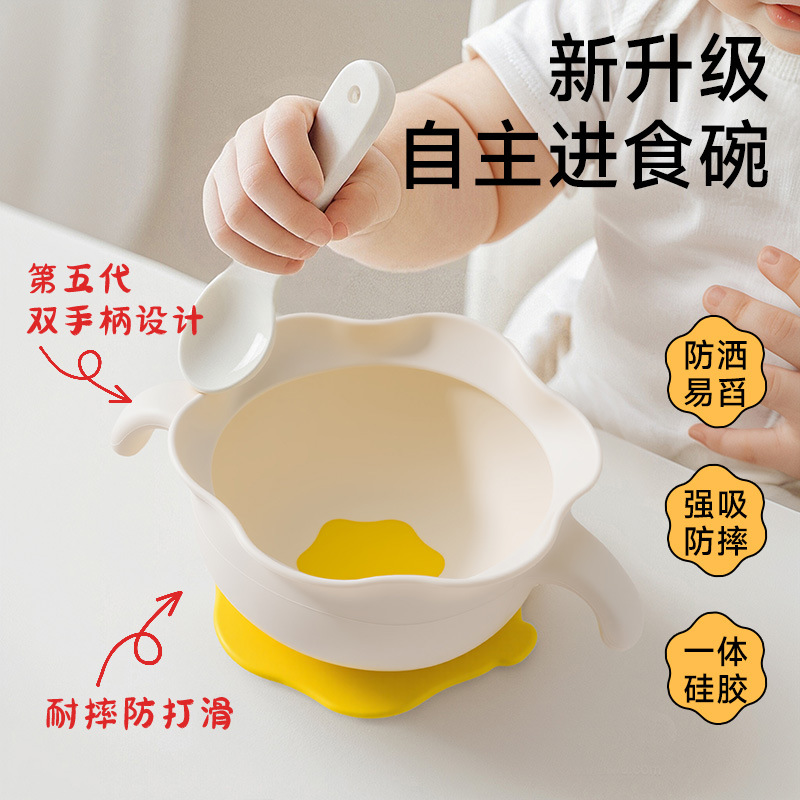 新升级
自主进食碗

第五代
双手柄设计

防洒
易舀

强吸
防摔

一体
硅胶

耐摔防打滑