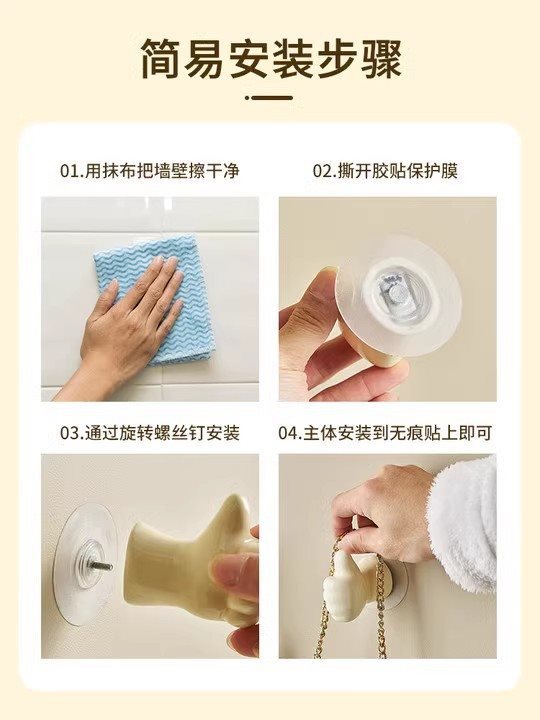 简易安装步骤

01.用抹布把墙壁擦干净

02.撕开胶贴保护膜

03.通过旋转螺丝钉安装

04.主体安装到无痕贴上即可