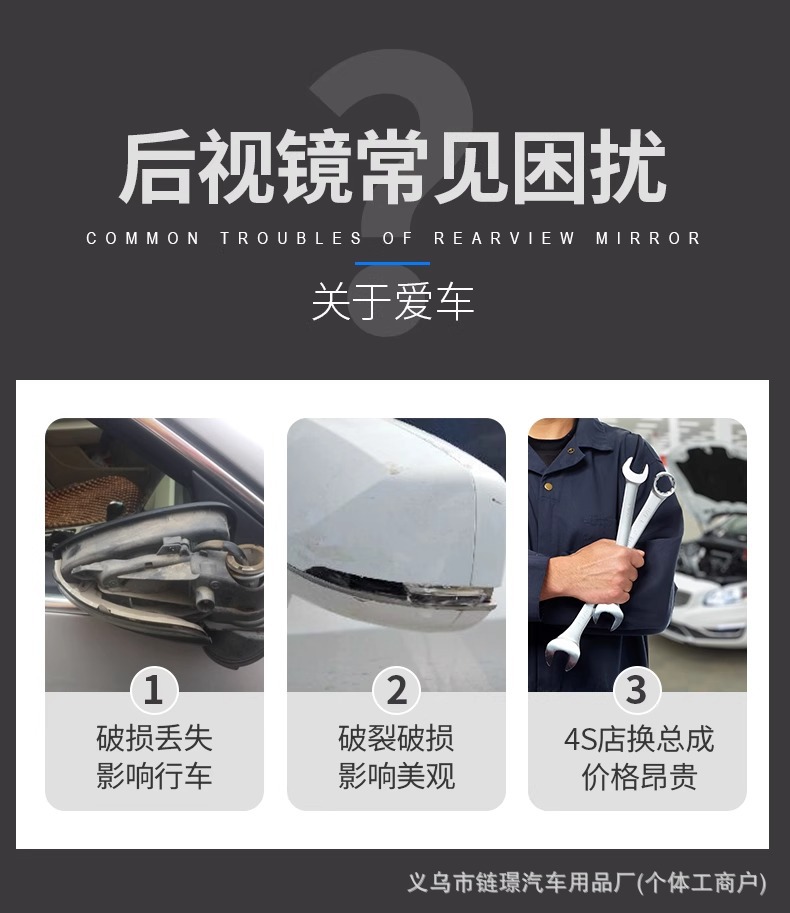 后视镜常见困扰

COMMON TROUBLES OF REARVIEW MIRROR

关于爱车

1
破损丢失
影响行车

2
破裂破损
影响美观

3
4S店换总成
价格昂贵

义乌市链璟汽车用品厂(个体工商户)