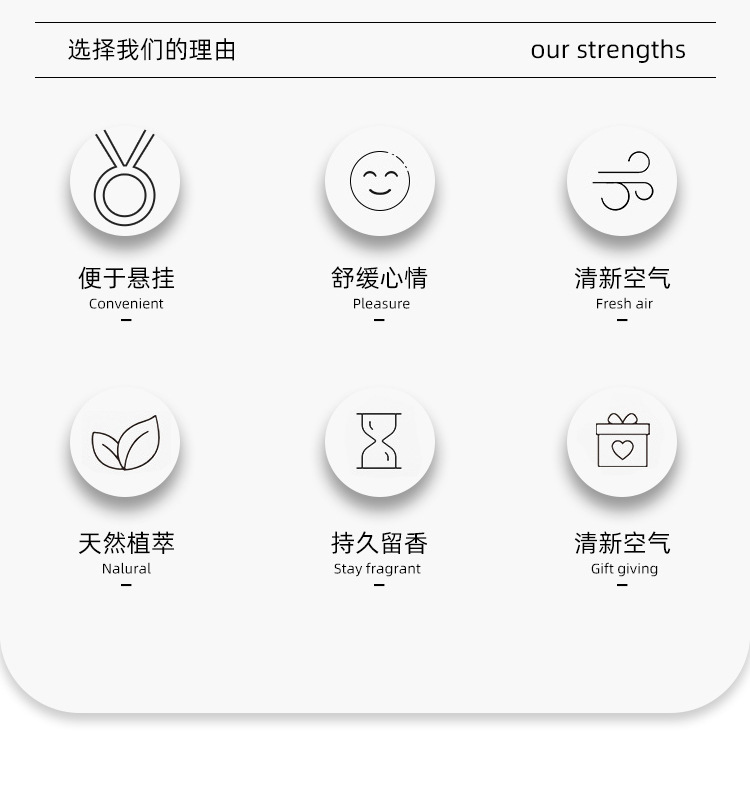 选择我们的理由 our strengths

便于悬挂
Convenient
-

舒缓心情
Pleasure
-

清新空气
Fresh air
-

天然植萃
Nalural
-

持久留香
Stay fragrant
-

清新空气
Gift giving
-