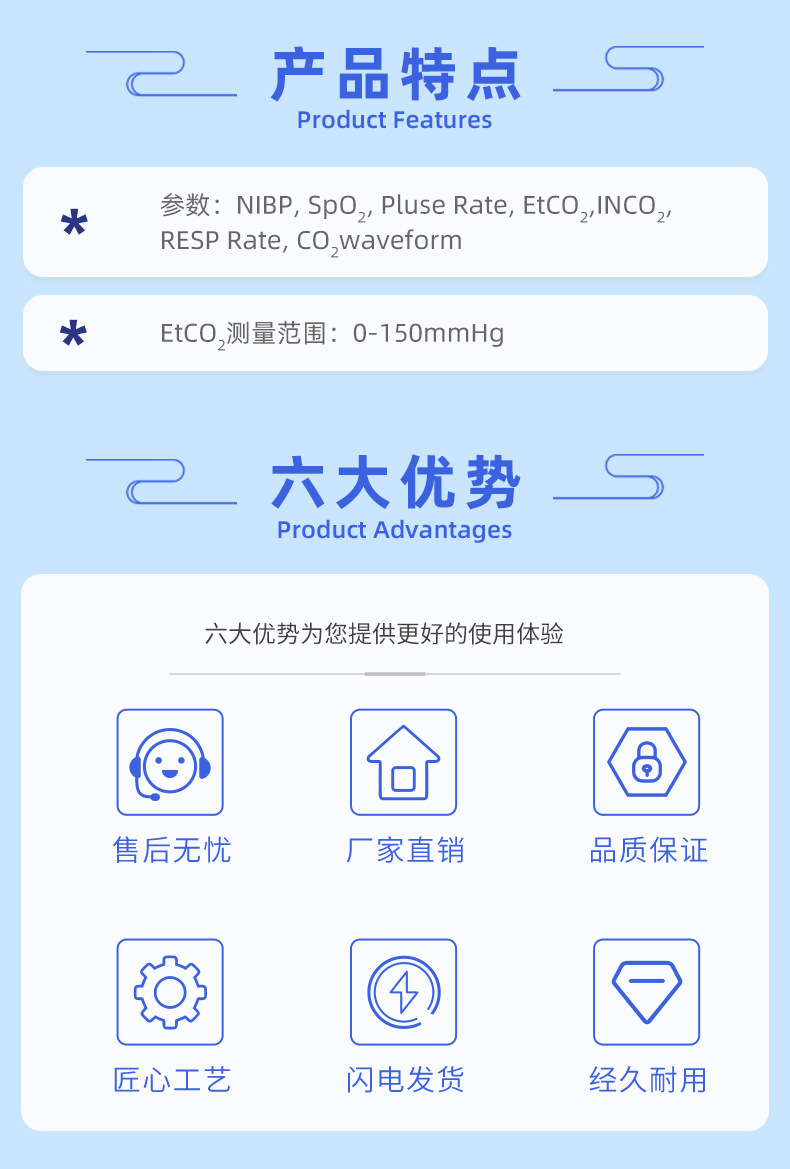 产品特点
Product Features

* 参数：NIBP, $SpO_2$, Pluse Rate, $EtCO_2$,$INCO_2$, RESP Rate, $CO_2$waveform

* $EtCO_2$测量范围：0-150mmHg

六大优势
Product Advantages

六大优势为您提供更好的使用体验

售后无忧

厂家直销

品质保证

匠心工艺

闪电发货

经久耐用