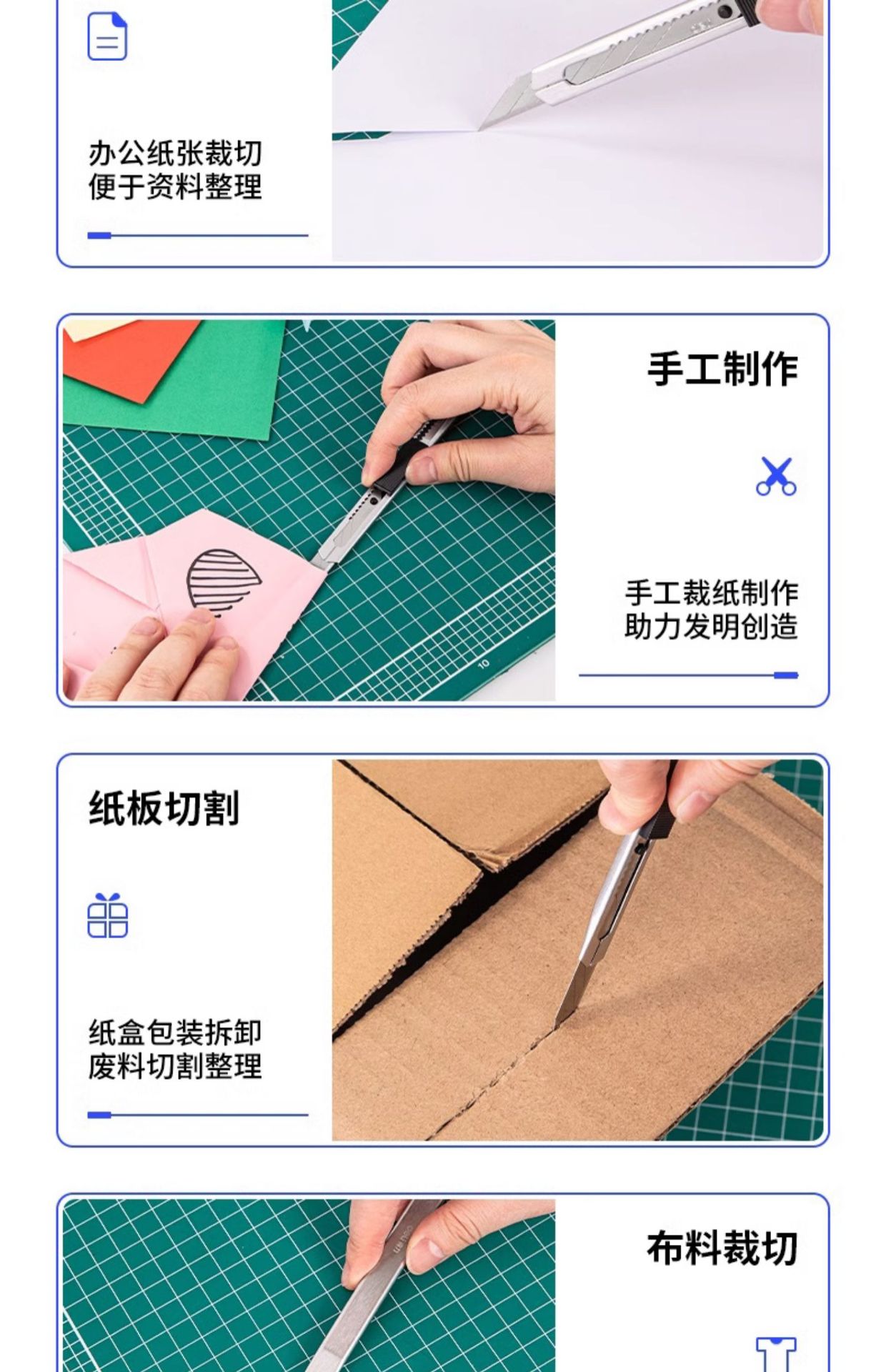 办公纸张裁切
便于资料整理

手工制作

手工裁纸制作
助力发明创造

10

纸板切割

纸盒包装拆卸
废料切割整理

布料裁切