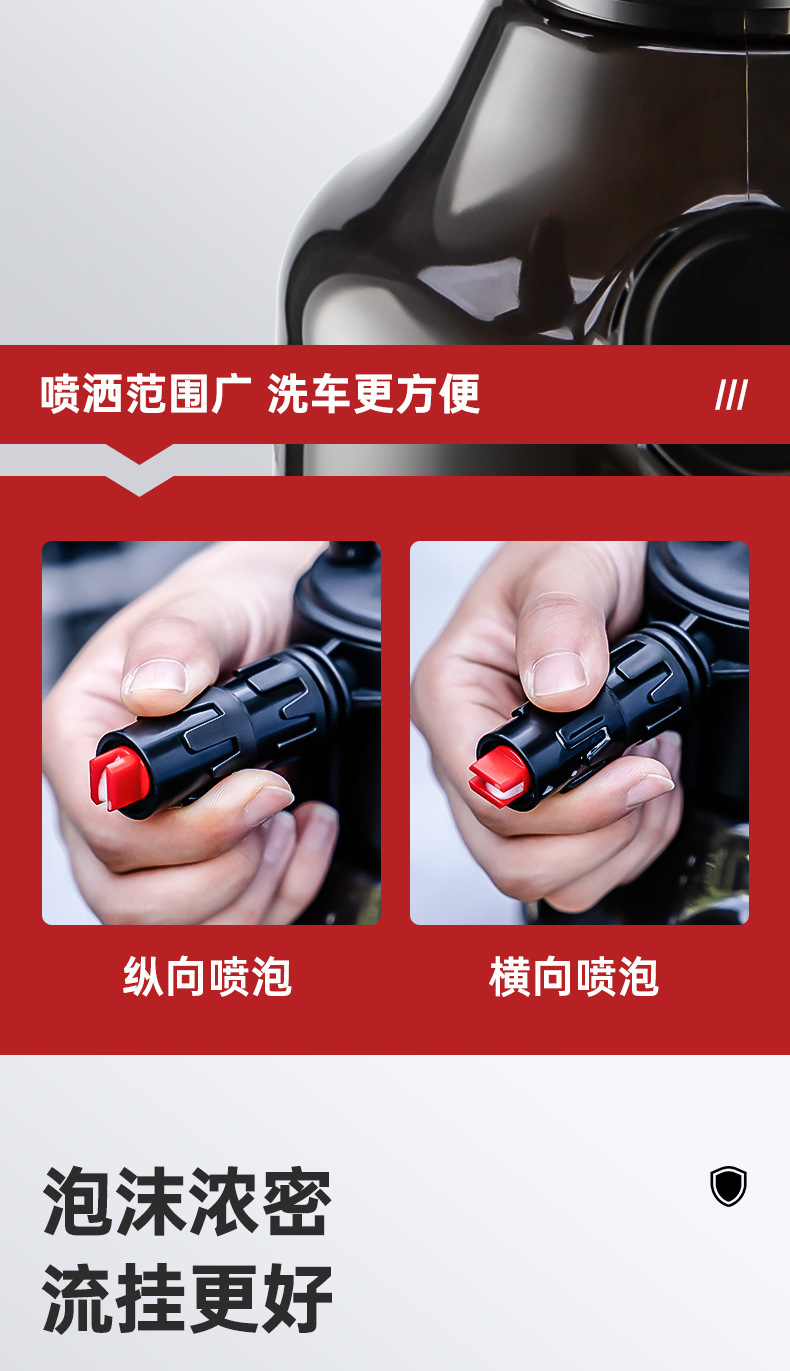 喷洒范围广 洗车更方便

///

纵向喷泡

横向喷泡

泡沫浓密
流挂更好