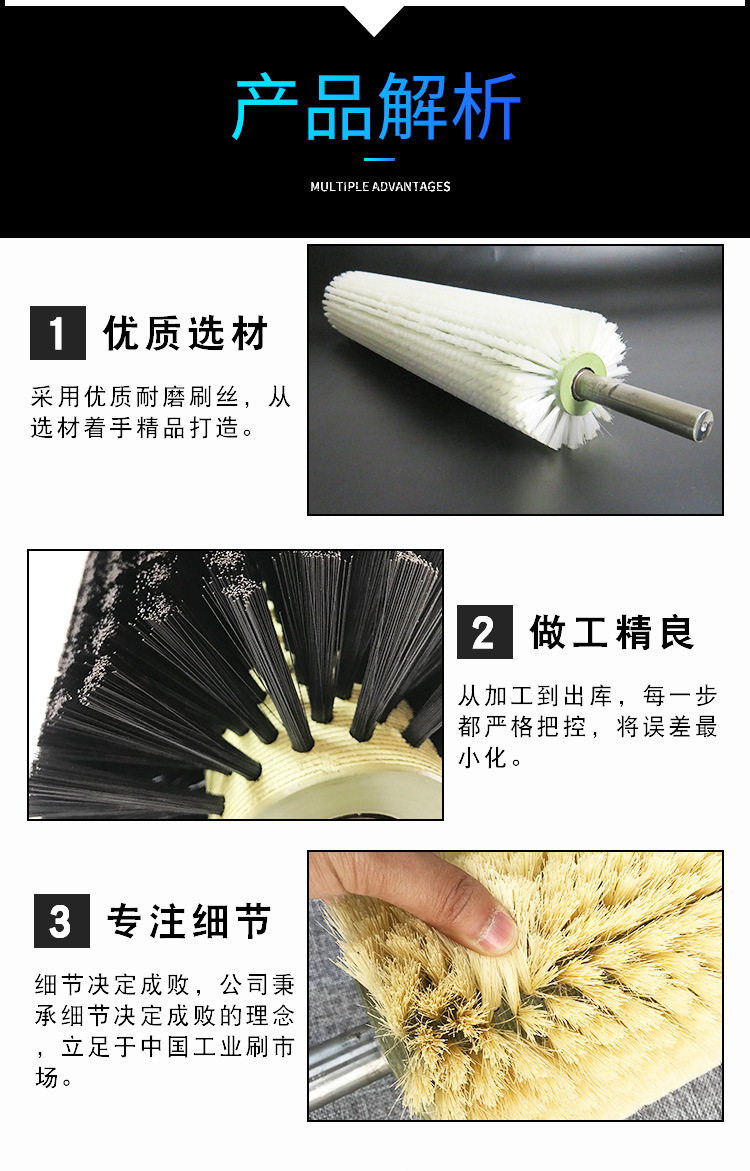 产品解析

MULTIPLE ADVANTAGES

1 优质选材

采用优质耐磨刷丝，从选材着手精品打造。

2 做工精良

从加工到出库，每一步都严格把控，将误差最小化。

3 专注细节

细节决定成败，公司秉承细节决定成败的理念，立足于中国工业刷市场。