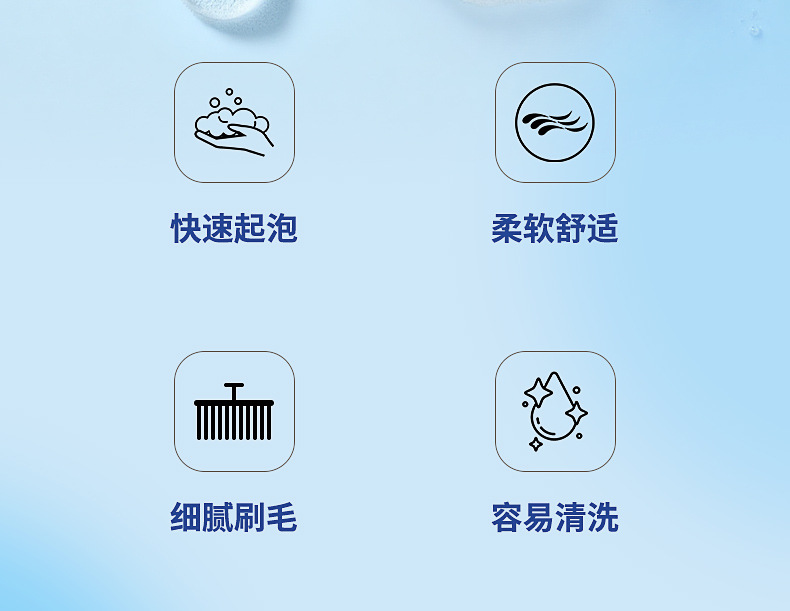 快速起泡

柔软舒适

细腻刷毛

容易清洗