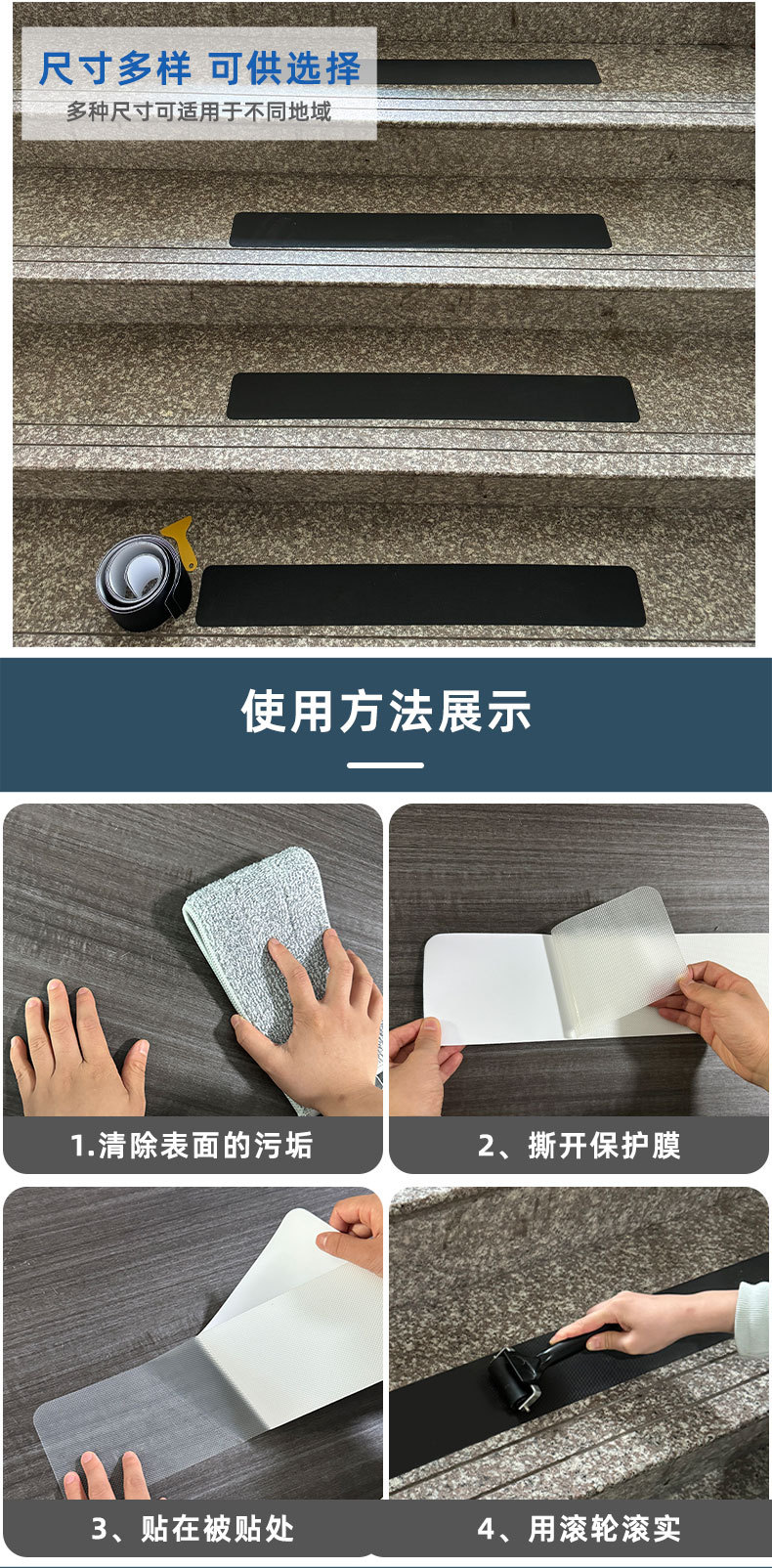 尺寸多样 可供选择
多种尺寸可适用于不同地域

使用方法展示

1.清除表面的污垢

2、撕开保护膜

3、贴在被贴处

4、用滚轮滚实