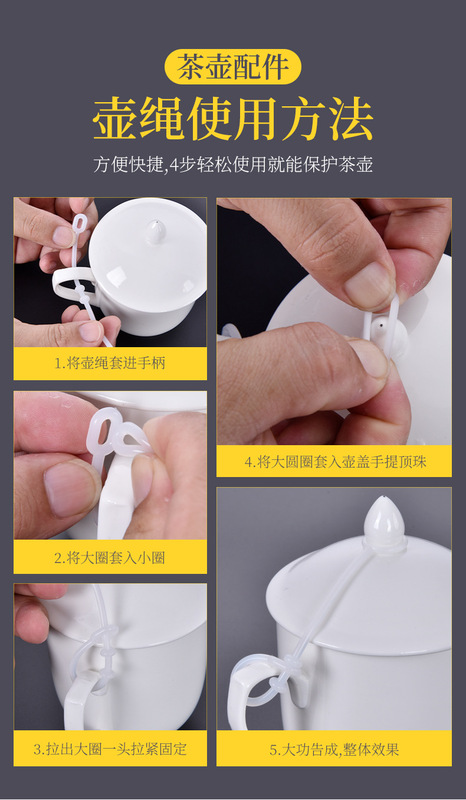 茶壶配件

壶绳使用方法

方便快捷,4步轻松使用就能保护茶壶

1.将壶绳套进手柄

2.将大圈套入小圈

3.拉出大圈一头拉紧固定

4.将大圆圈套入壶盖手提顶珠

5.大功告成,整体效果