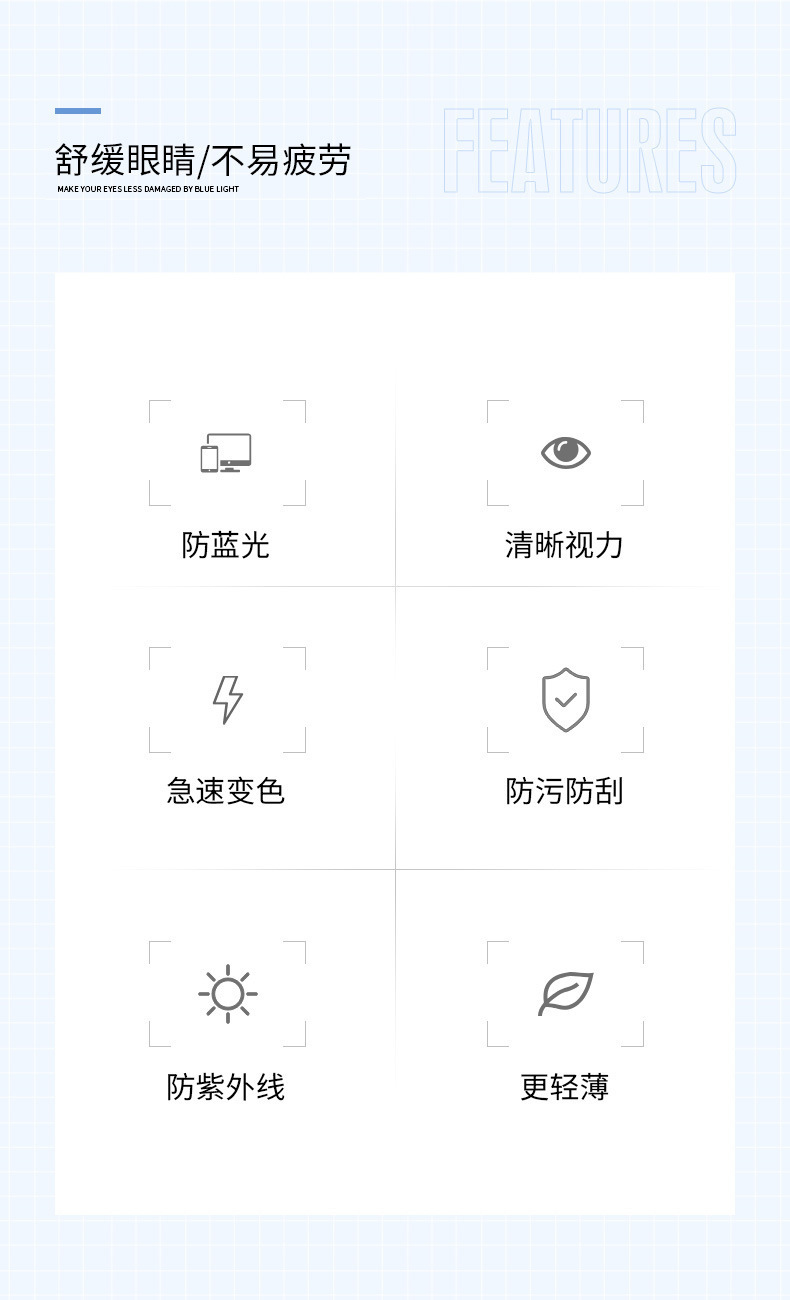 舒缓眼睛/不易疲劳
MAKE YOUR EYES LESS DAMAGED BY BLUE LIGHT

FEATURES

防蓝光

清晰视力

急速变色

防污防刮

防紫外线

更轻薄