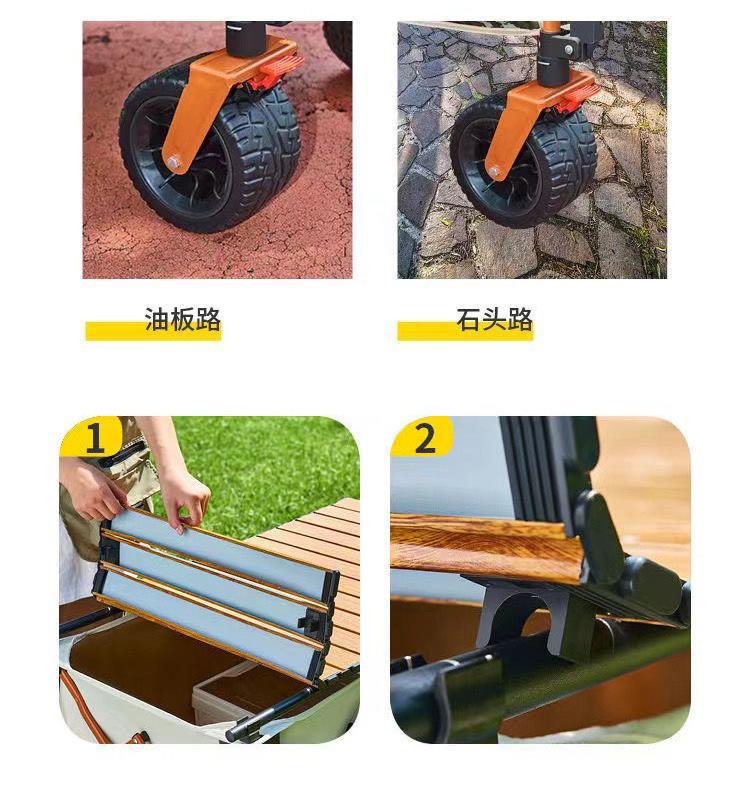 油板路

石头路

1

2