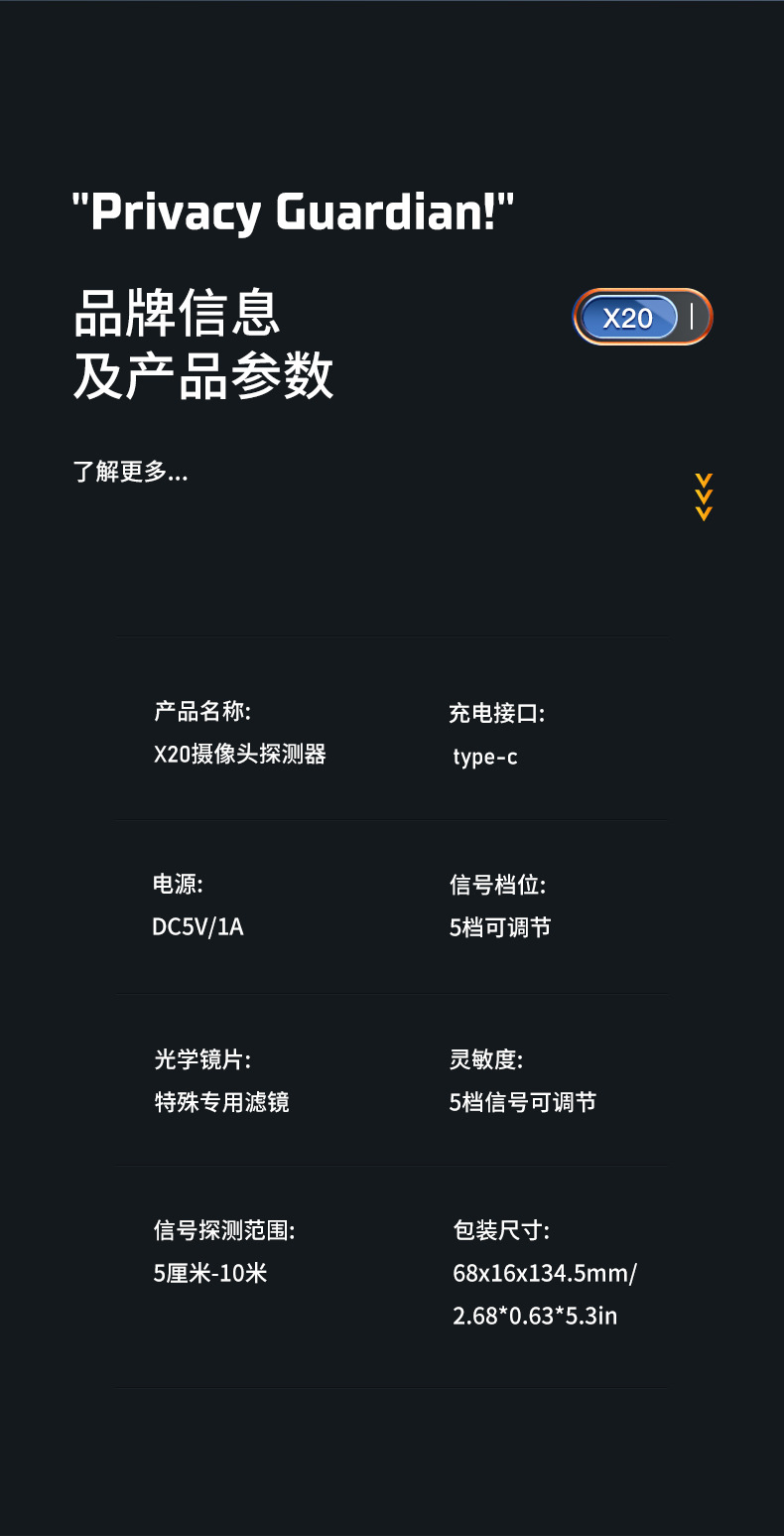 "Privacy Guardian!"

品牌信息
及产品参数

X20

了解更多...

产品名称:
X20摄像头探测器

充电接口:
type-c

电源:
DC5V/1A

信号档位:
5档可调节

光学镜片:
特殊专用滤镜

灵敏度:
5档信号可调节

信号探测范围:
5厘米-10米

包装尺寸:
68x16x134.5mm/
2.68*0.63*5.3in