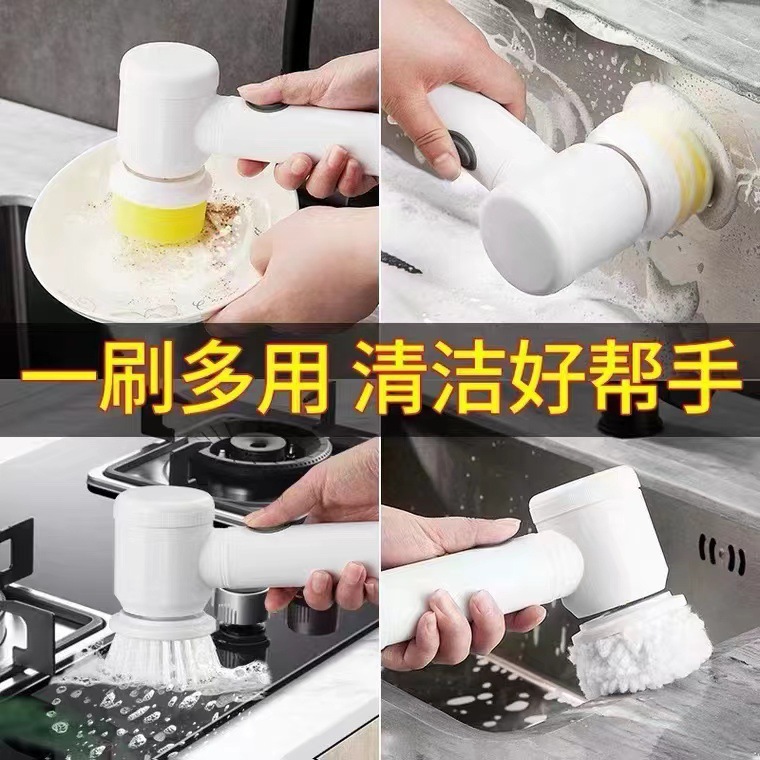 一刷多用 清洁好帮手