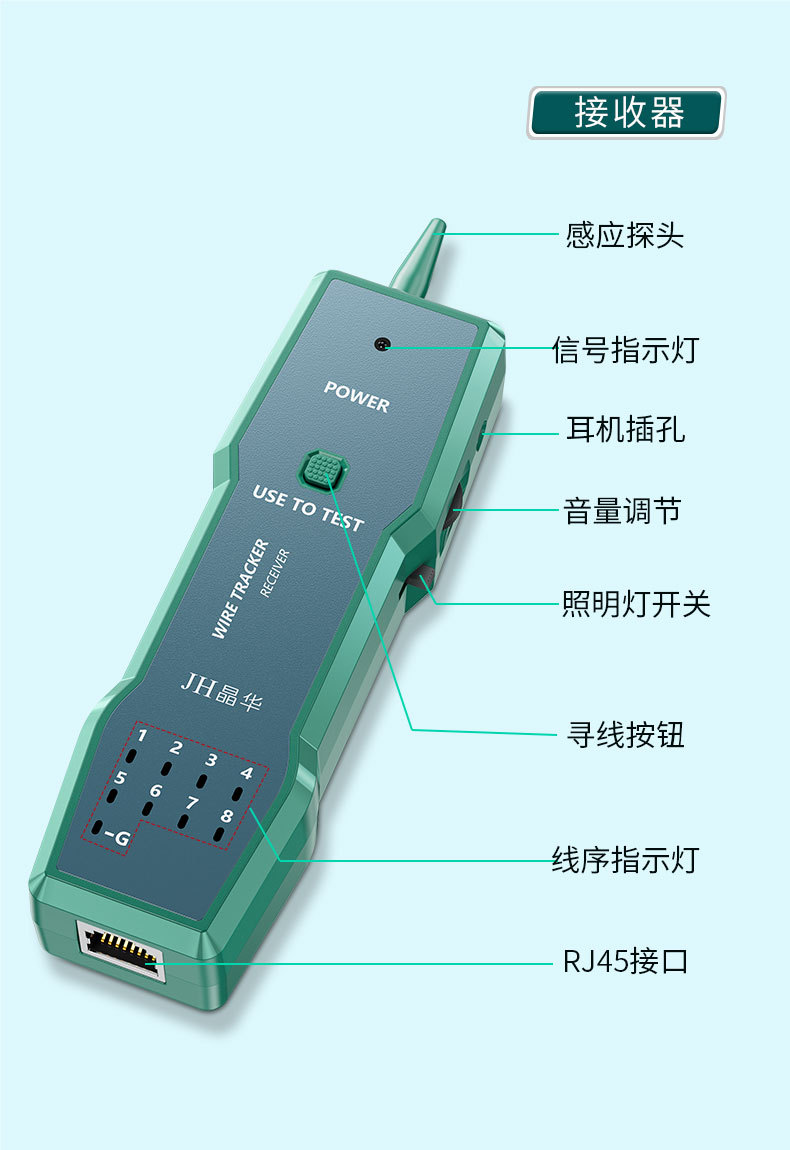 接收器

感应探头

信号指示灯

耳机插孔

音量调节

照明灯开关

寻线按钮

线序指示灯

RJ45接口

POWER

USE TO TEST

WIRE TRACKER
RECEIVER

JH晶华

1
2
3
4
5
6
7
8
-G