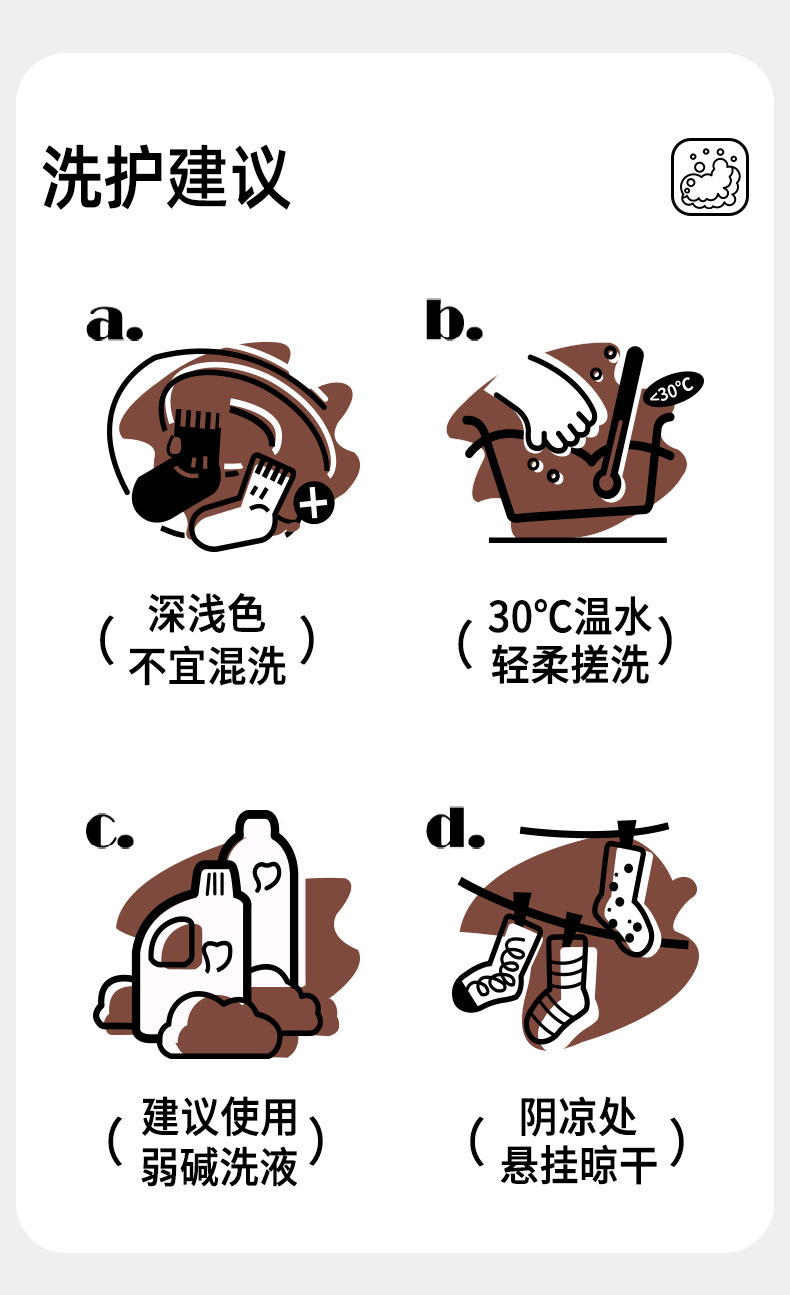 洗护建议

a.

（深浅色
不宜混洗）

b.

<30°C

（30°C温水
轻柔搓洗）

c.

（建议使用
弱碱洗液）

d.

（阴凉处
悬挂晾干）