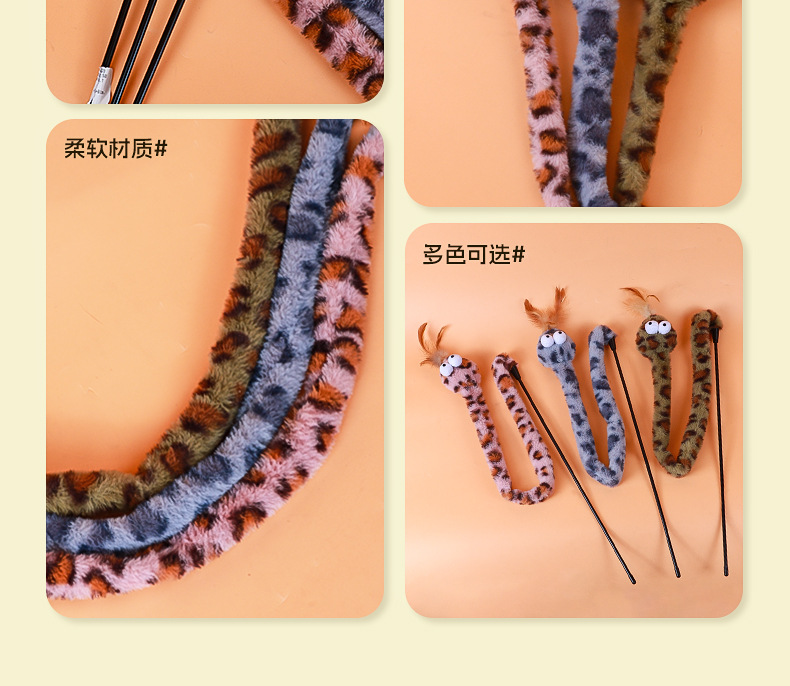 柔软材质#

多色可选#