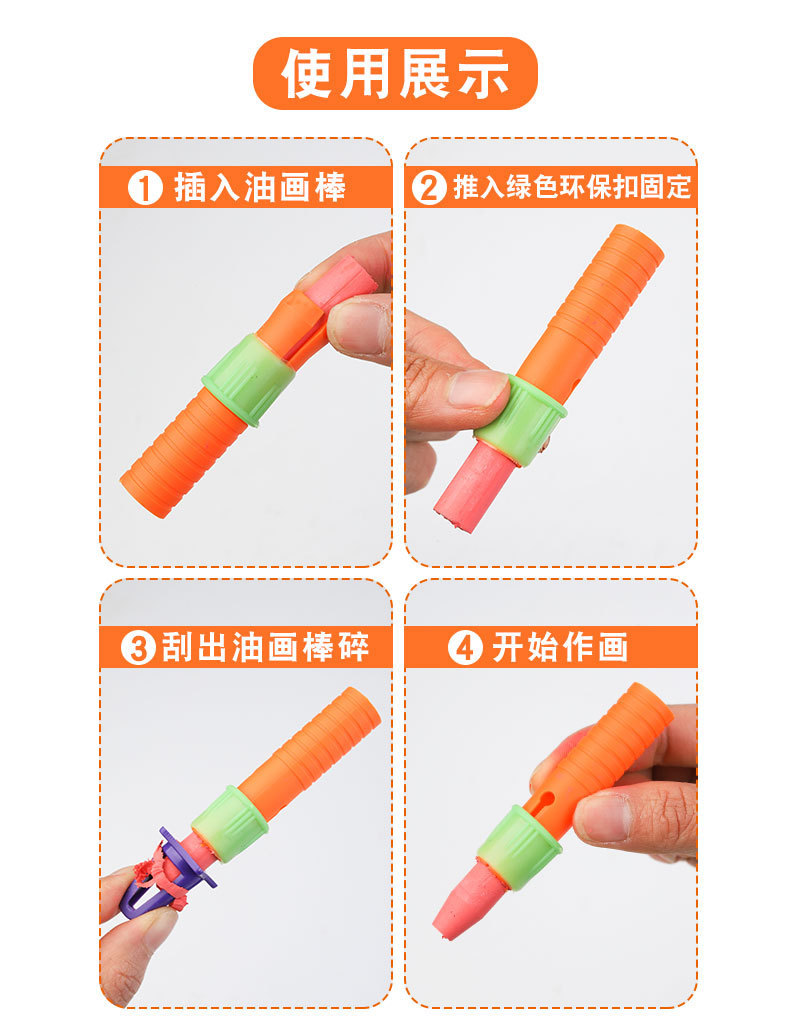 使用展示

1 插入油画棒

2 推入绿色环保扣固定

3 刮出油画棒碎

4 开始作画