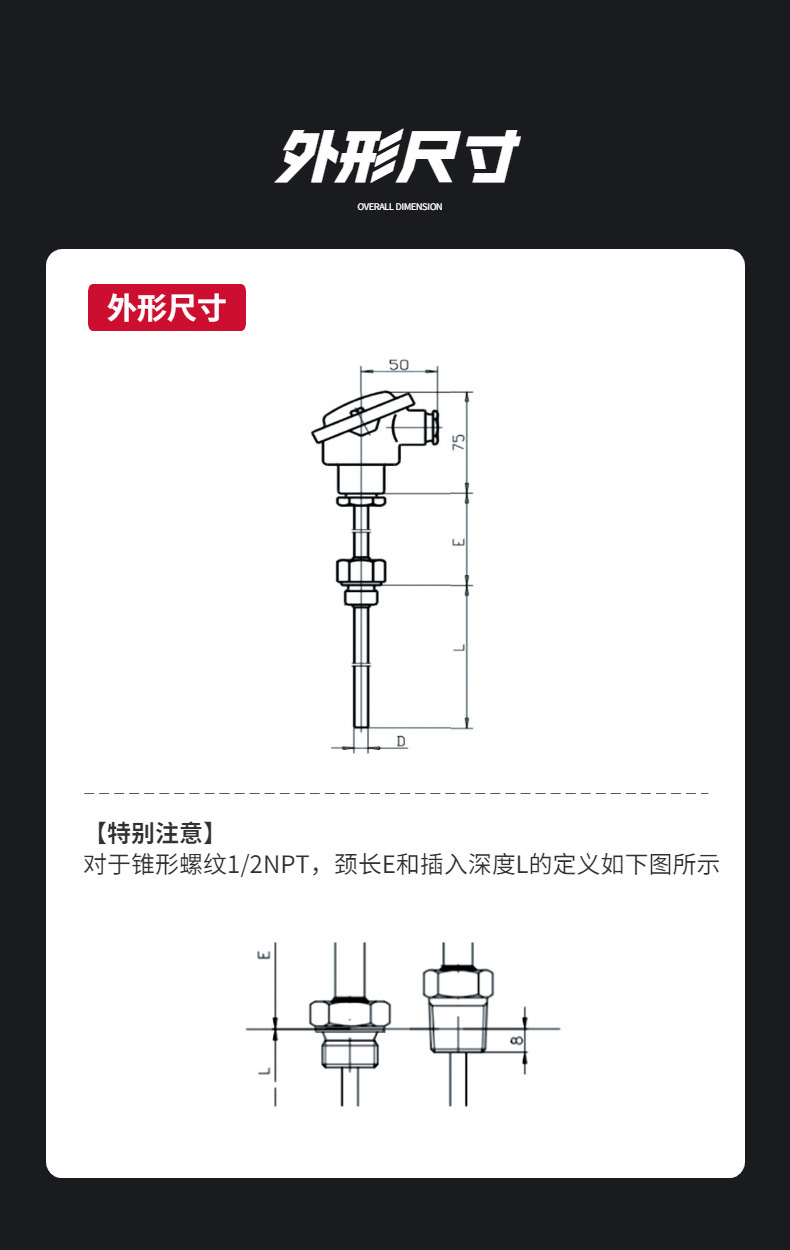 外形尺寸

OVERALL DIMENSION

外形尺寸

50

75

E

L

D

【特别注意】
对于锥形螺纹1/2NPT，颈长E和插入深度L的定义如下图所示

E

L

8