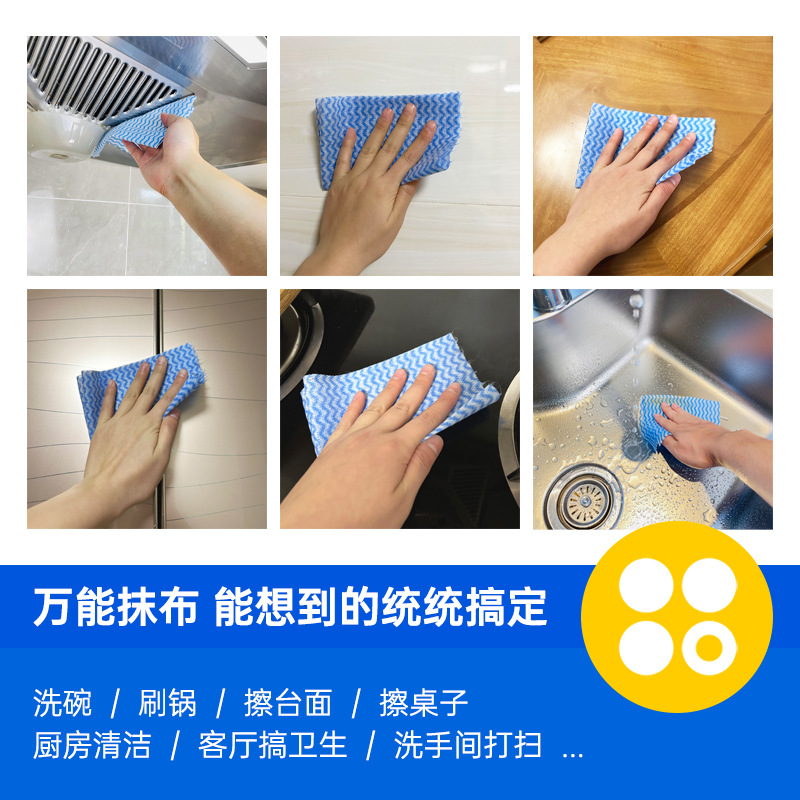 万能抹布 能想到的统统搞定

洗碗 / 刷锅 / 擦台面 / 擦桌子
厨房清洁 / 客厅搞卫生 / 洗手间打扫 ...