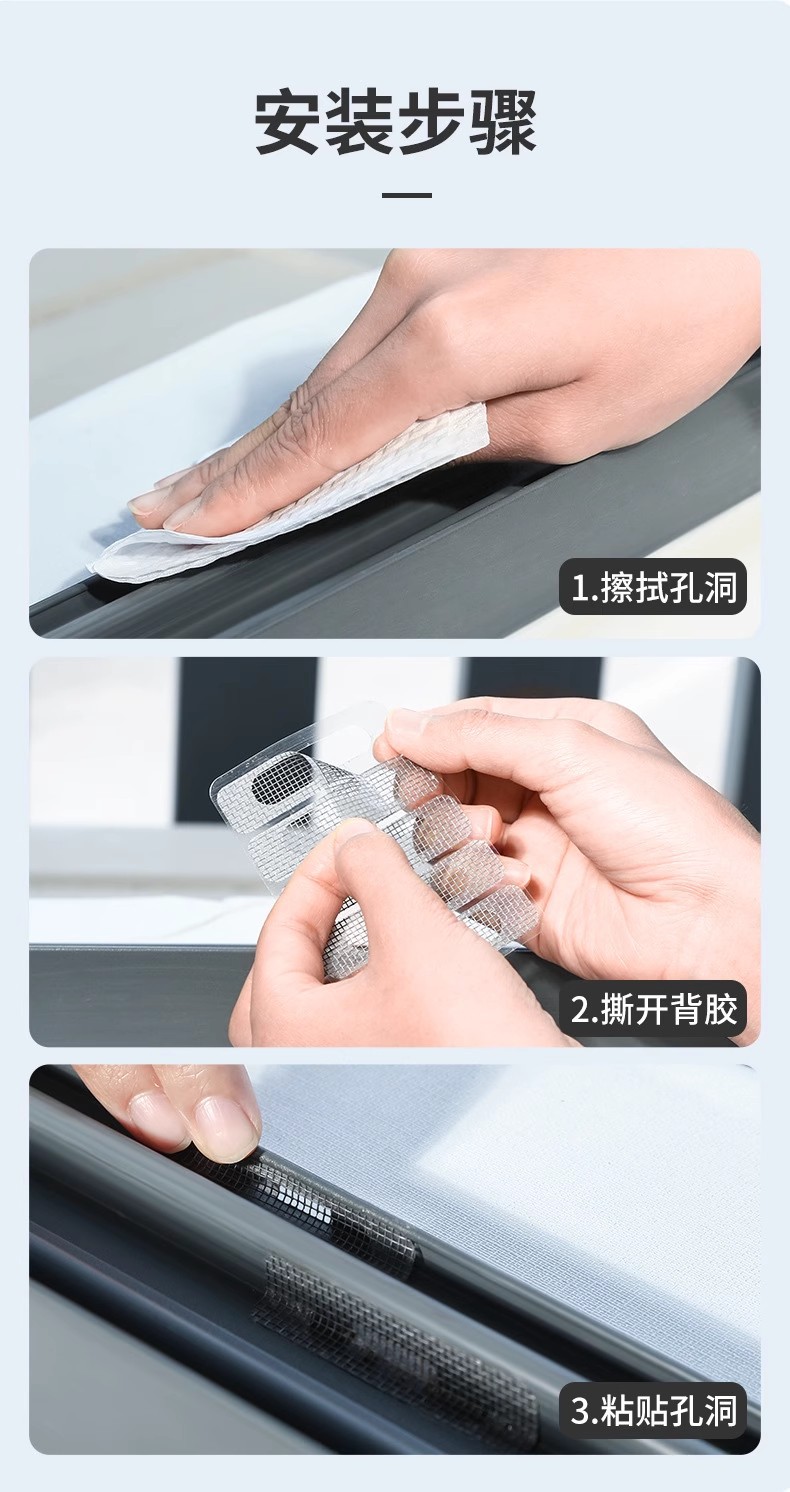 安装步骤

1.擦拭孔洞

2.撕开背胶

3.粘贴孔洞