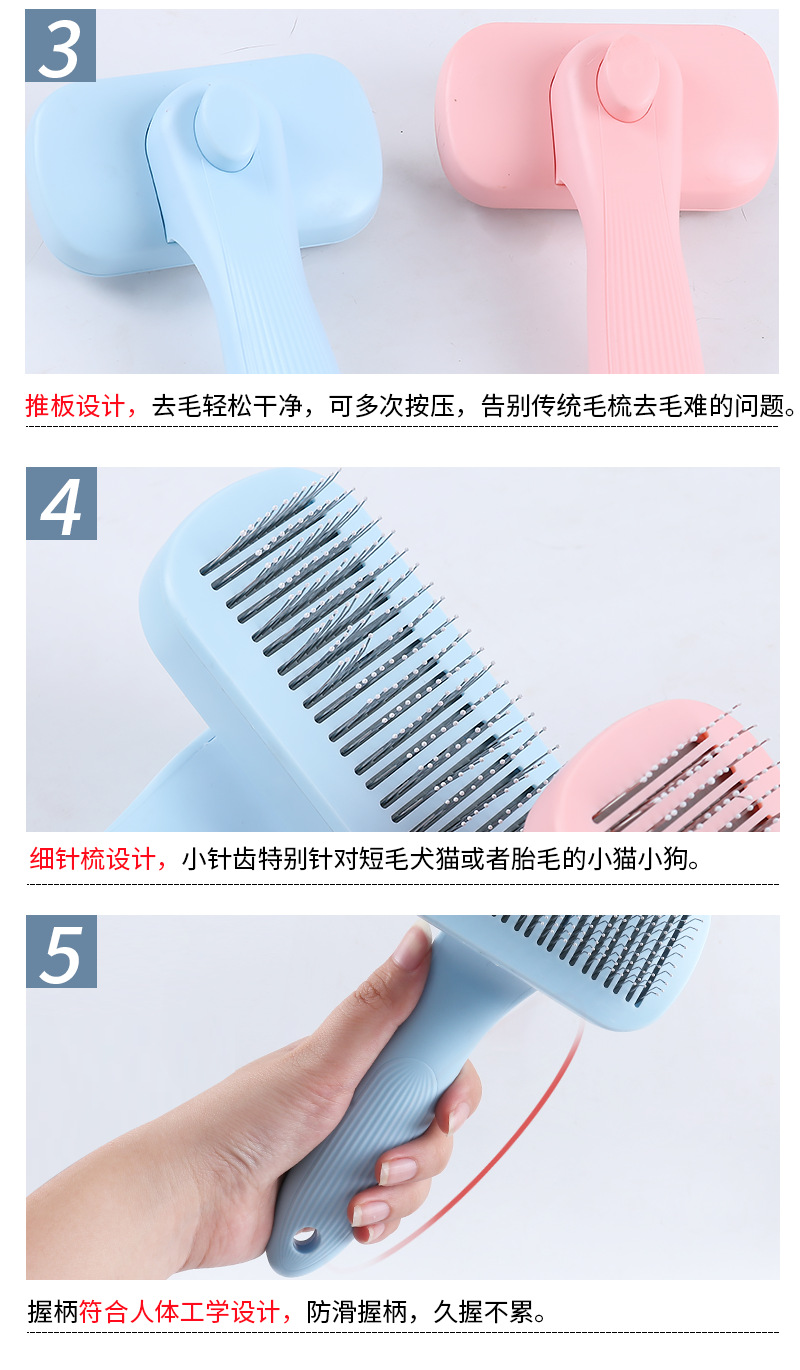 3

推板设计，去毛轻松干净，可多次按压，告别传统毛梳去毛难的问题。

4

细针梳设计，小针齿特别针对短毛犬猫或者胎毛的小猫小狗。

5

握柄符合人体工学设计，防滑握柄，久握不累。