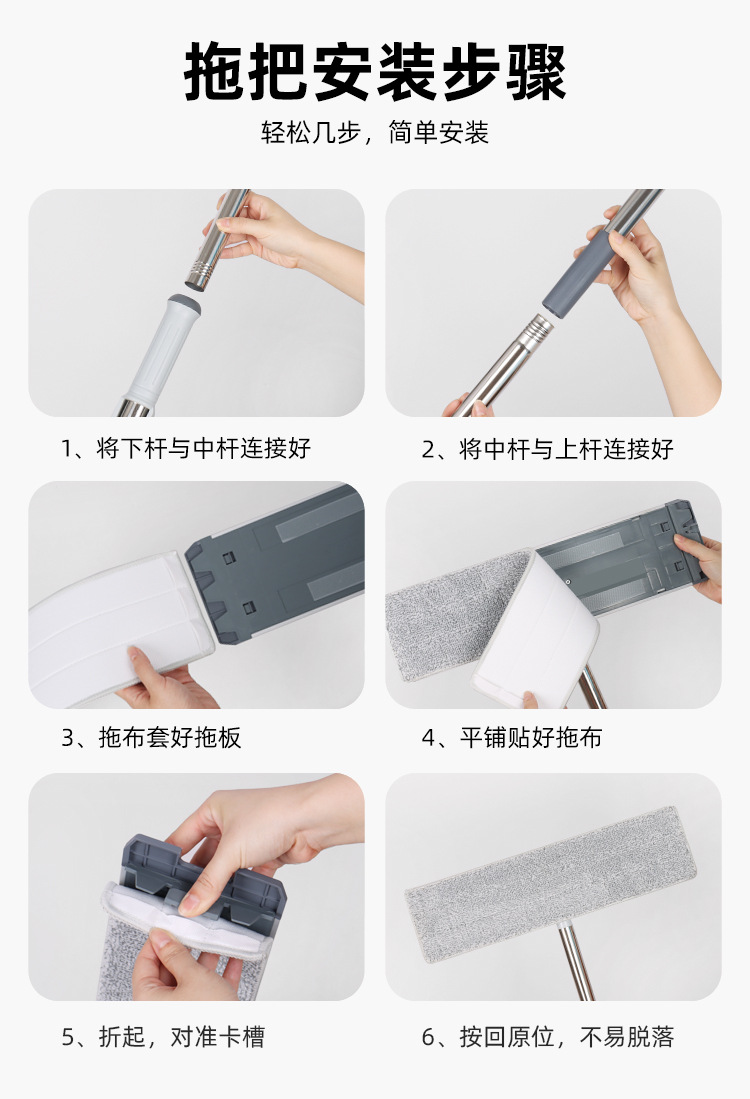 拖把安装步骤

轻松几步，简单安装

1、将下杆与中杆连接好

2、将中杆与上杆连接好

3、拖布套好拖板

4、平铺贴好拖布

5、折起，对准卡槽

6、按回原位，不易脱落