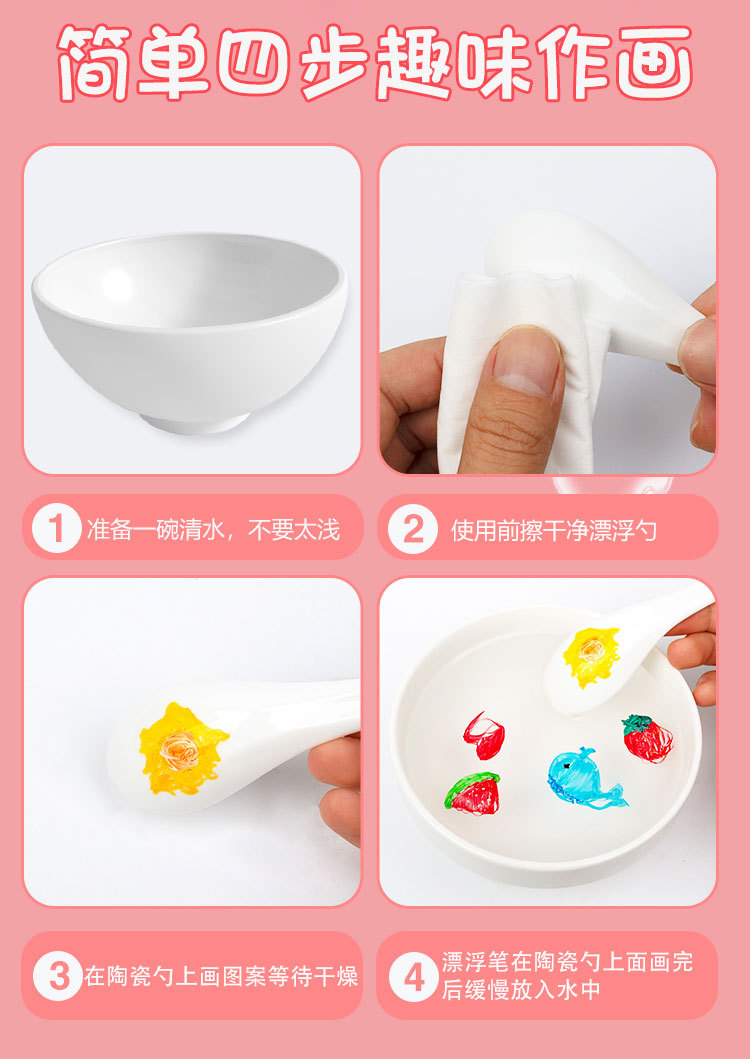 简单四步趣味作画

1 准备一碗清水，不要太浅

2 使用前擦干净漂浮勺

3 在陶瓷勺上画图案等待干燥

4 漂浮笔在陶瓷勺上面画完后缓慢放入水中