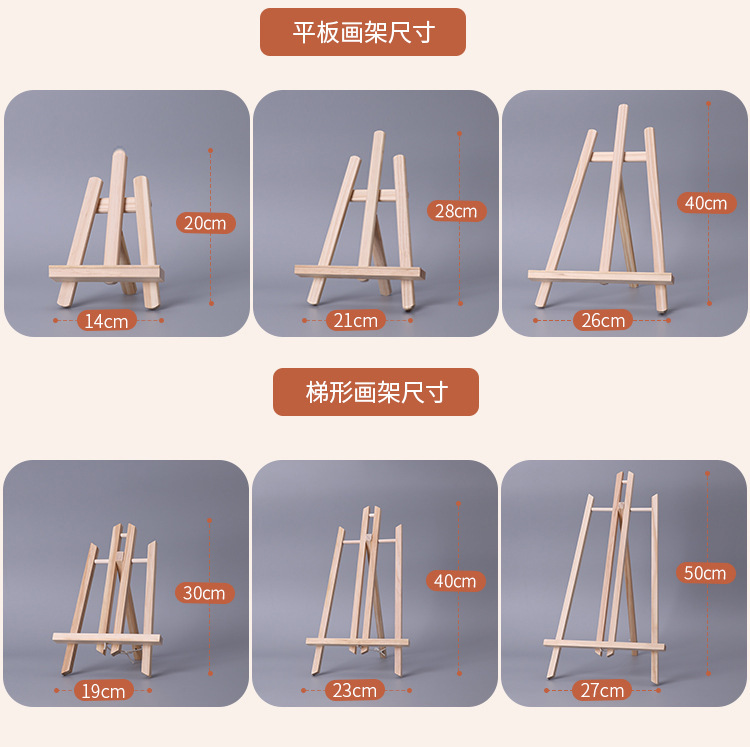 平板画架尺寸

20cm
14cm

28cm
21cm

40cm
26cm

梯形画架尺寸

30cm
19cm

40cm
23cm

50cm
27cm