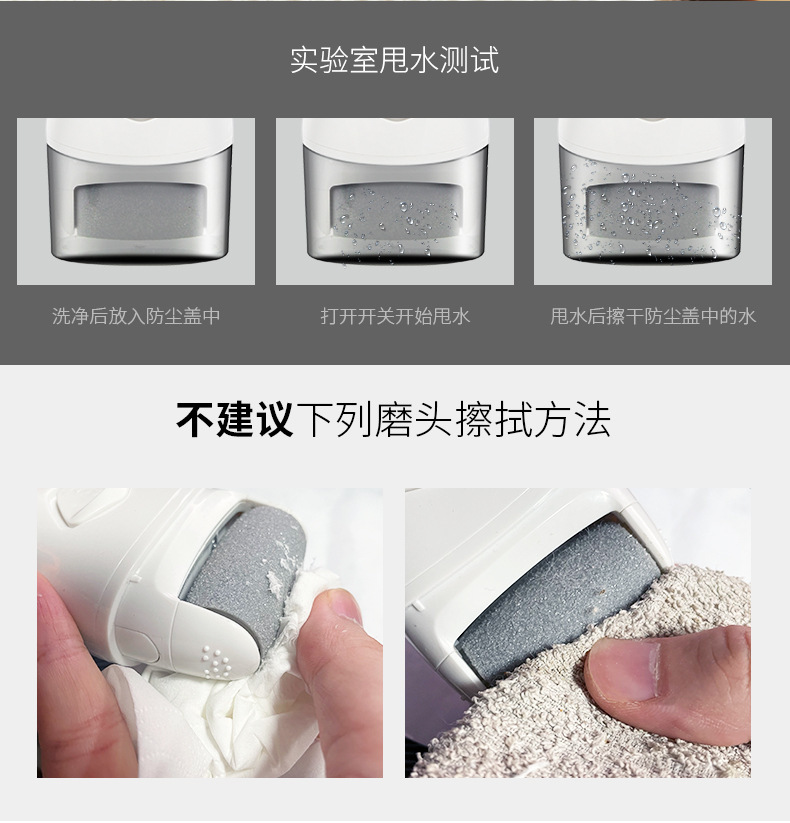 实验室甩水测试

洗净后放入防尘盖中

打开开关开始甩水

甩水后擦干防尘盖中的水

不建议下列磨头擦拭方法