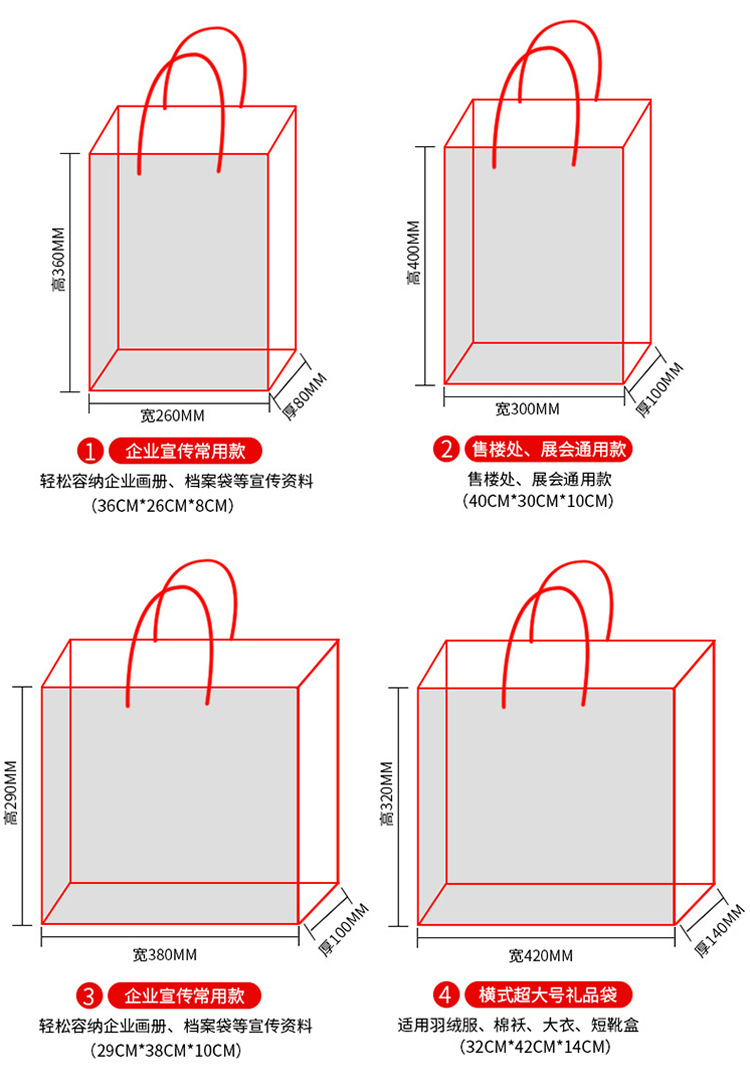 高360MM

宽260MM

厚80MM

1 企业宣传常用款

轻松容纳企业画册、档案袋等宣传资料

（36CM*26CM*8CM）

高400MM

宽300MM

厚100MM

2 售楼处、展会通用款

售楼处、展会通用款

（40CM*30CM*10CM）

高290MM

宽380MM

厚100MM

3 企业宣传常用款

轻松容纳企业画册、档案袋等宣传资料

（29CM*38CM*10CM）

高320MM

宽420MM

厚140MM

4 横式超大号礼品袋

适用羽绒服、棉袄、大衣、短靴盒

（32CM*42CM*14CM）