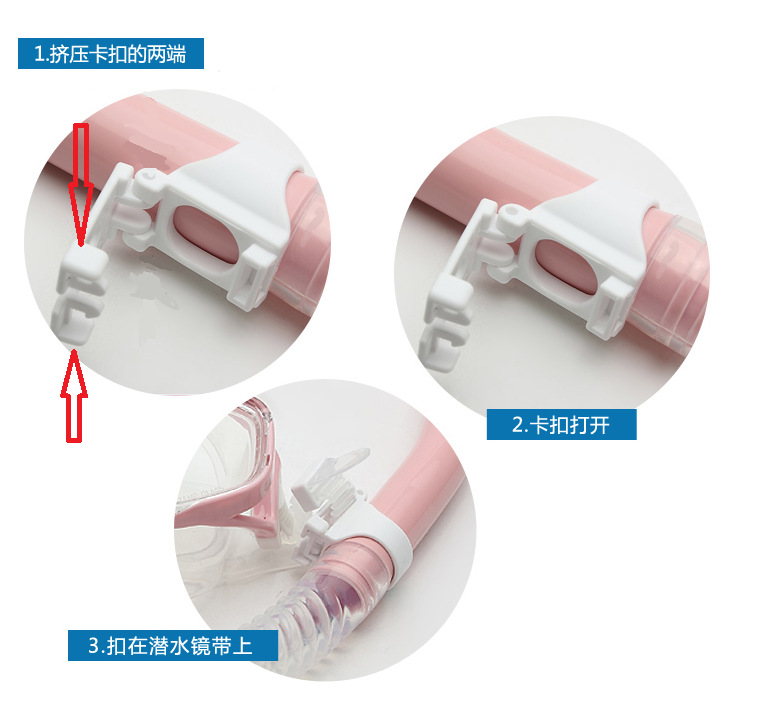 1.挤压卡扣的两端

2.卡扣打开

3.扣在潜水镜带上