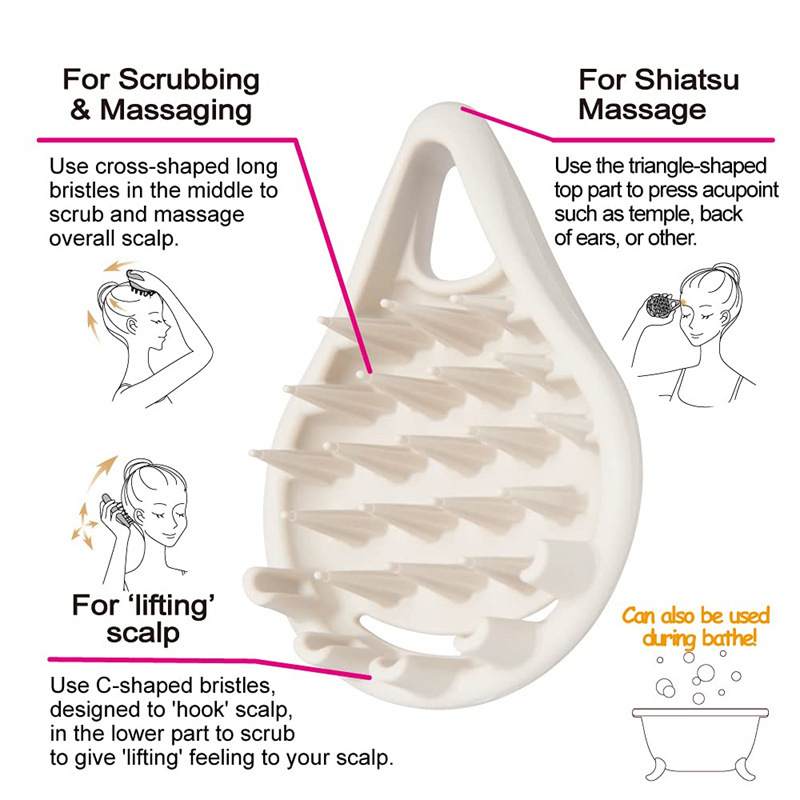 For Scrubbing & Massaging

Use cross-shaped long bristles in the middle to scrub and massage overall scalp.

For Shiatsu Massage

Use the triangle-shaped top part to press acupoint such as temple, back of ears, or other.

For 'lifting' scalp

Use C-shaped bristles, designed to 'hook' scalp, in the lower part to scrub to give 'lifting' feeling to your scalp.

Can also be used during bathe!