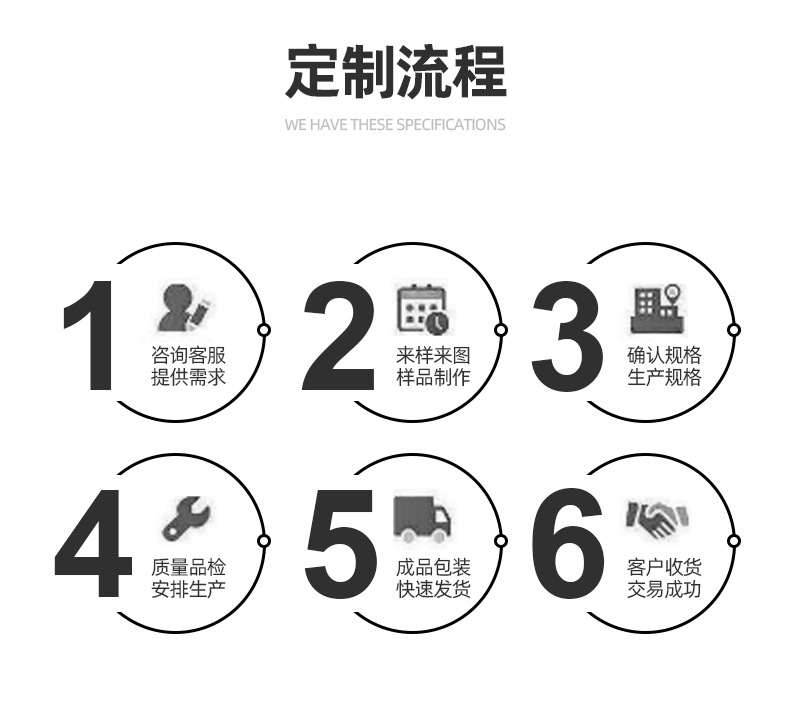 定制流程

WE HAVE THESE SPECIFICATIONS

1
咨询客服
提供需求

2
来样来图
样品制作

3
确认规格
生产规格

4
质量品检
安排生产

5
成品包装
快速发货

6
客户收货
交易成功