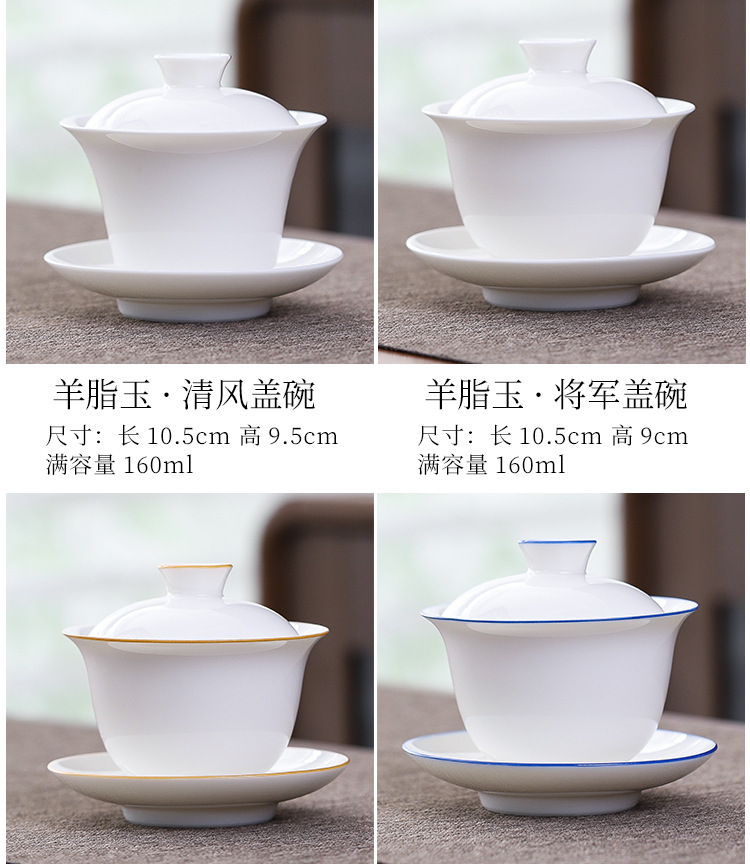 羊脂玉 · 清风盖碗
尺寸：长 10.5cm 高 9.5cm
满容量 160ml

羊脂玉 · 将军盖碗
尺寸：长 10.5cm 高 9cm
满容量 160ml