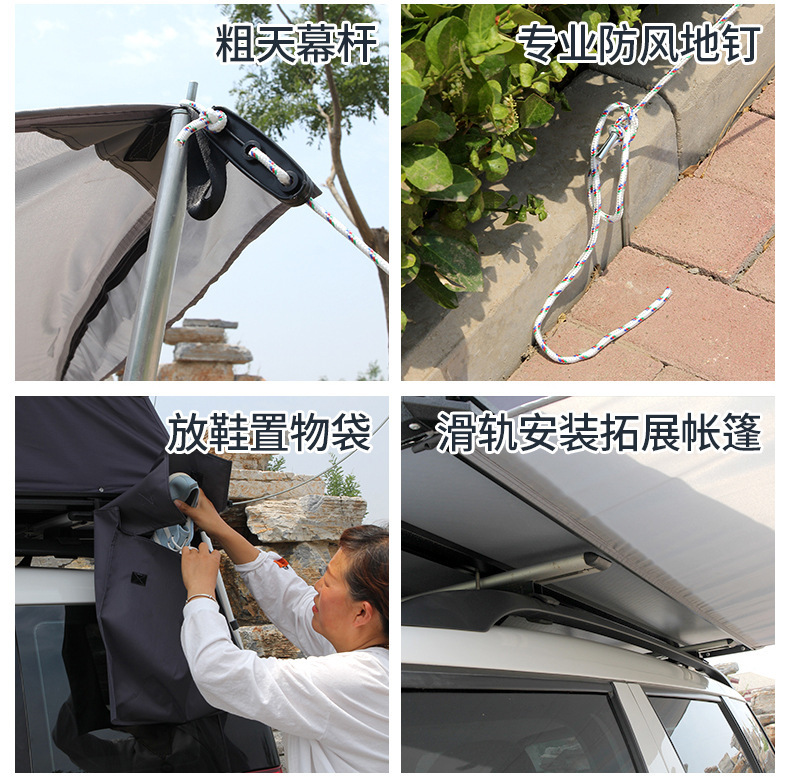 粗天幕杆

专业防风地钉

放鞋置物袋

滑轨安装拓展帐篷