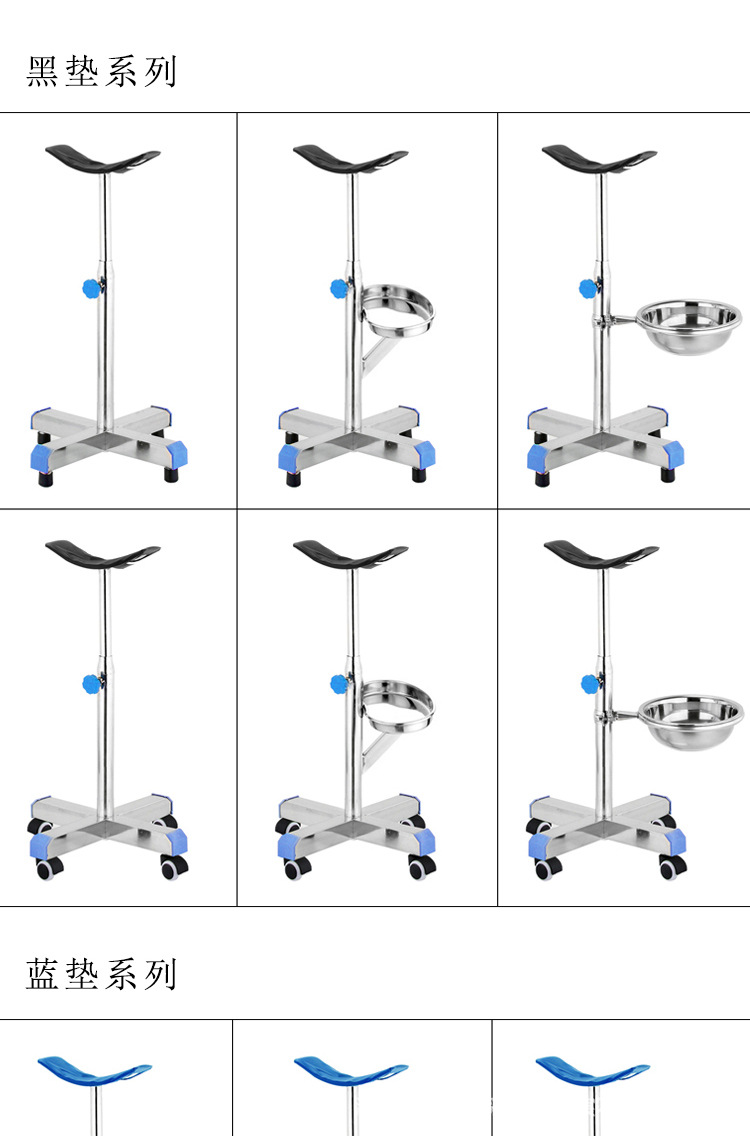 黑垫系列

蓝垫系列