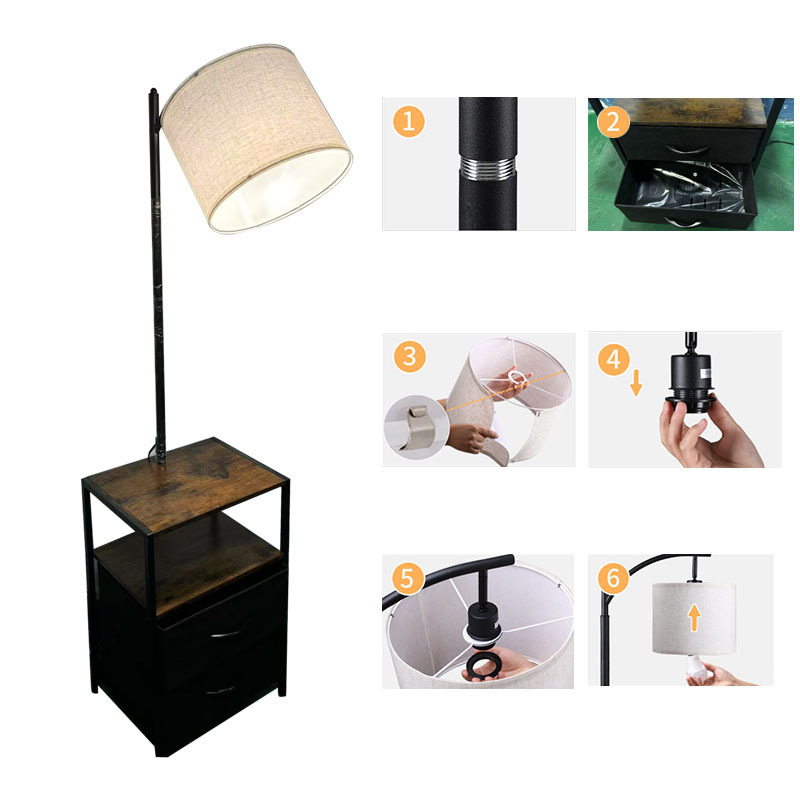 1
2
3
4
5
6