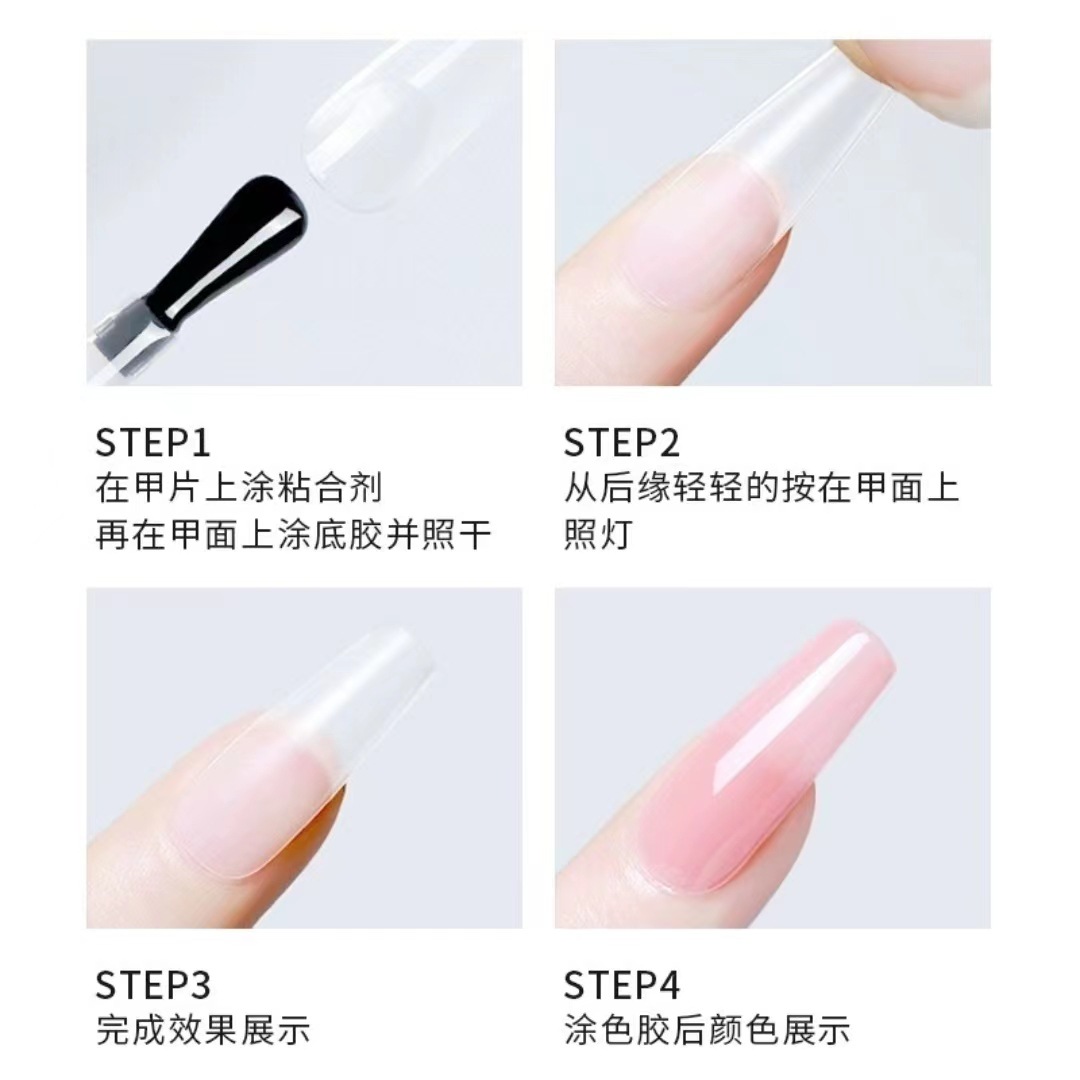 STEP1
在甲片上涂粘合剂
再在甲面上涂底胶并照干

STEP2
从后缘轻轻的按在甲面上
照灯

STEP3
完成效果展示

STEP4
涂色胶后颜色展示