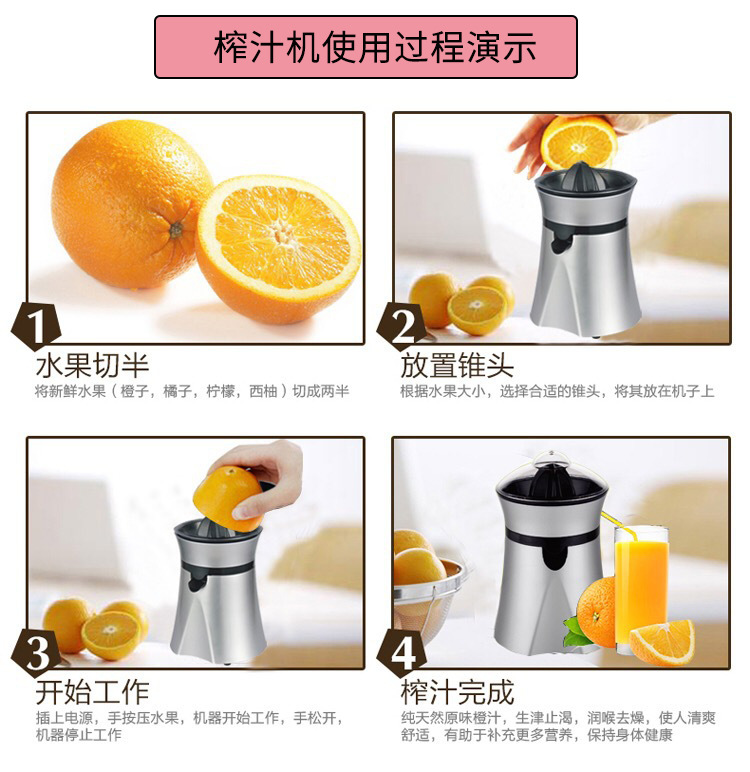 榨汁机使用过程演示

1
水果切半
将新鲜水果（橙子，橘子，柠檬，西柚）切成两半

2
放置锥头
根据水果大小，选择合适的锥头，将其放在机子上

3
开始工作
插上电源，手按压水果，机器开始工作，手松开，机器停止工作

4
榨汁完成
纯天然原味橙汁，生津止渴，润喉去燥，使人清爽舒适，有助于补充更多营养，保持身体健康