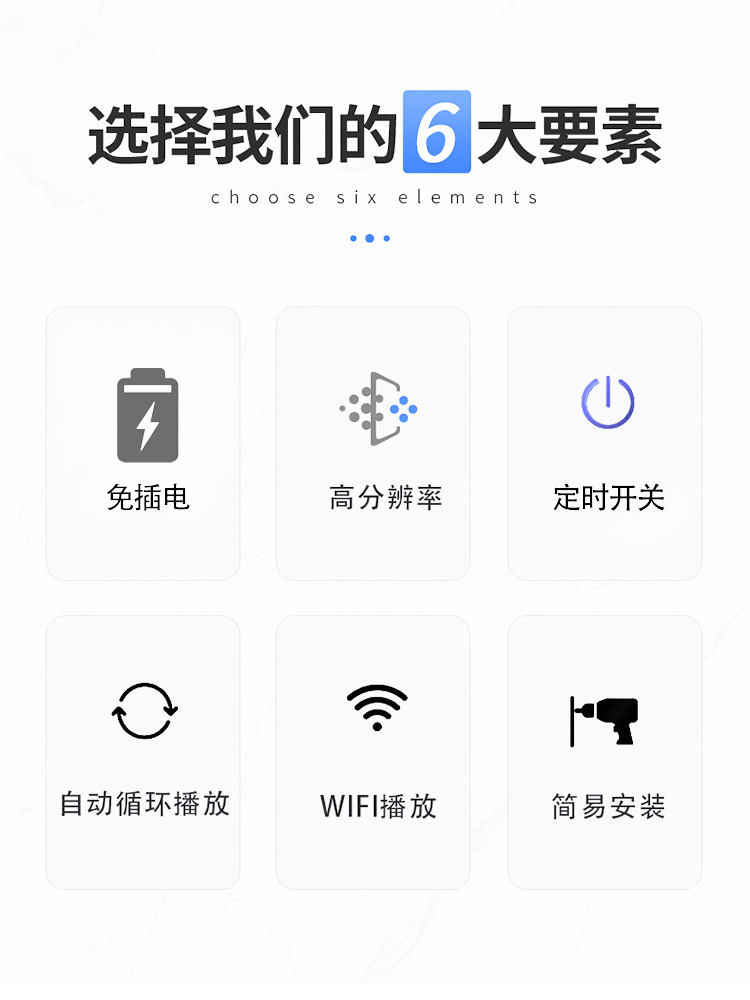 选择我们的6大要素

choose six elements

免插电

高分辨率

定时开关

自动循环播放

WIFI播放

简易安装