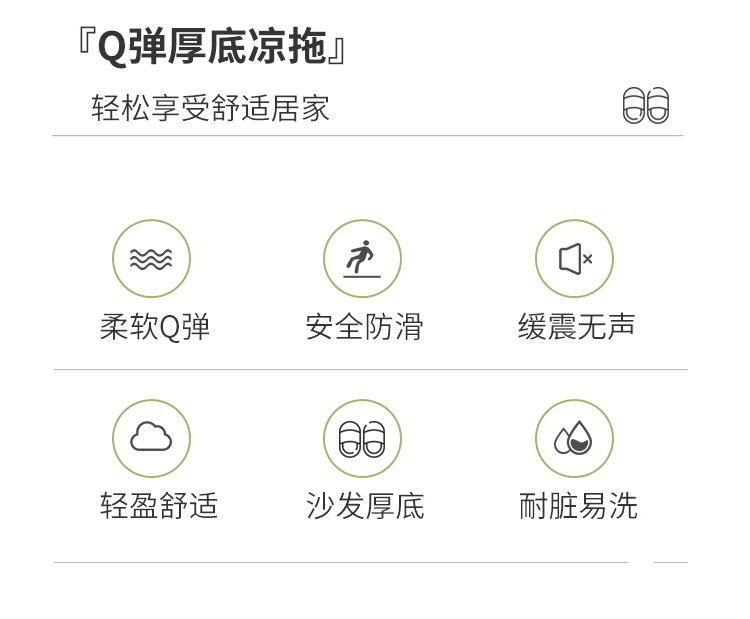 『Q弹厚底凉拖』

轻松享受舒适居家

柔软Q弹

安全防滑

缓震无声

轻盈舒适

沙发厚底

耐脏易洗