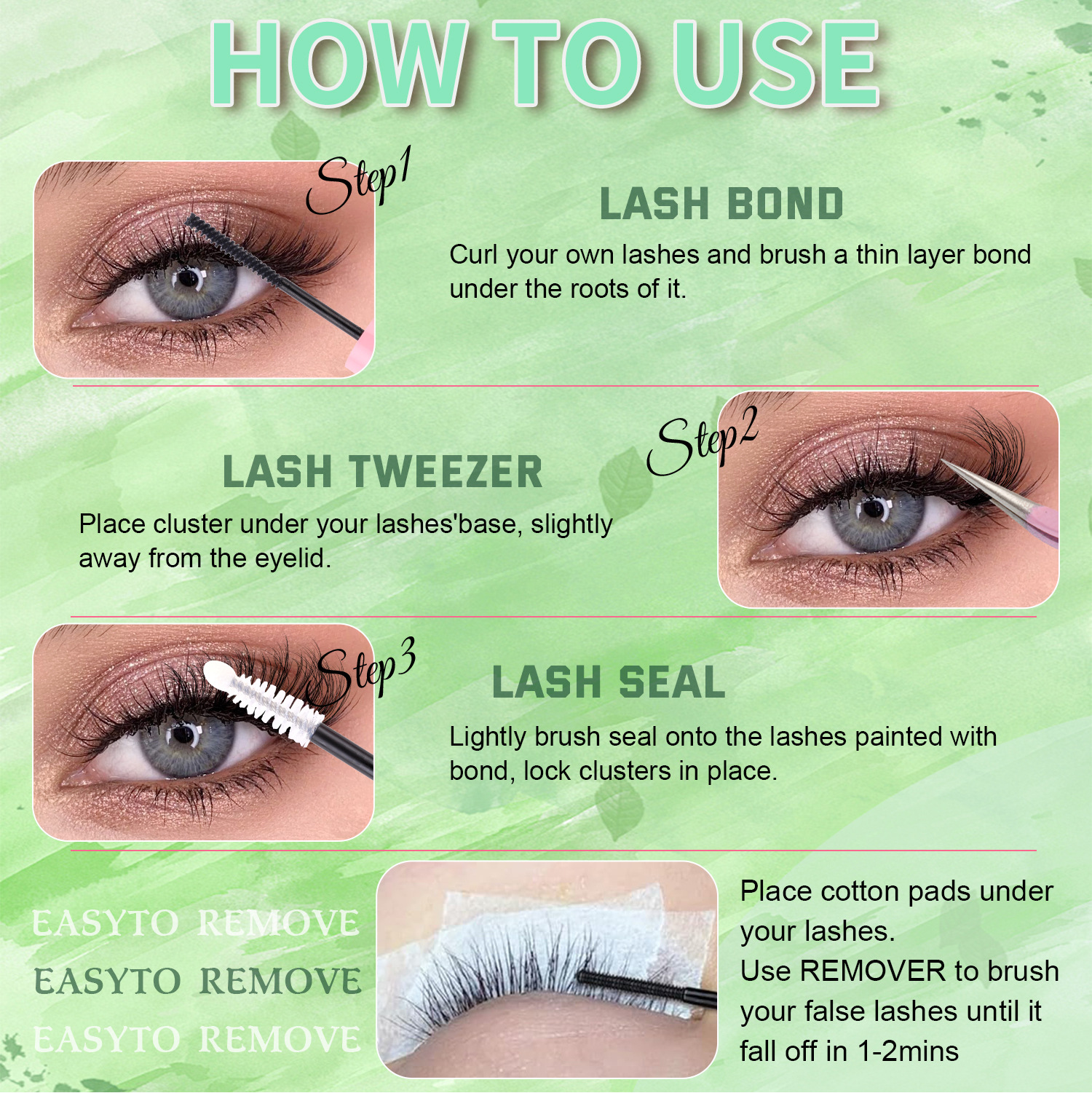 HOW TO USE

Step1

LASH BOND

Curl your own lashes and brush a thin layer bond under the roots of it.

Step2

LASH TWEEZER

Place cluster under your lashes'base, slightly away from the eyelid.

Step3

LASH SEAL

Lightly brush seal onto the lashes painted with bond, lock clusters in place.

EASYTO REMOVE
EASYTO REMOVE
EASYTO REMOVE

Place cotton pads under your lashes.
Use REMOVER to brush your false lashes until it fall off in 1-2mins