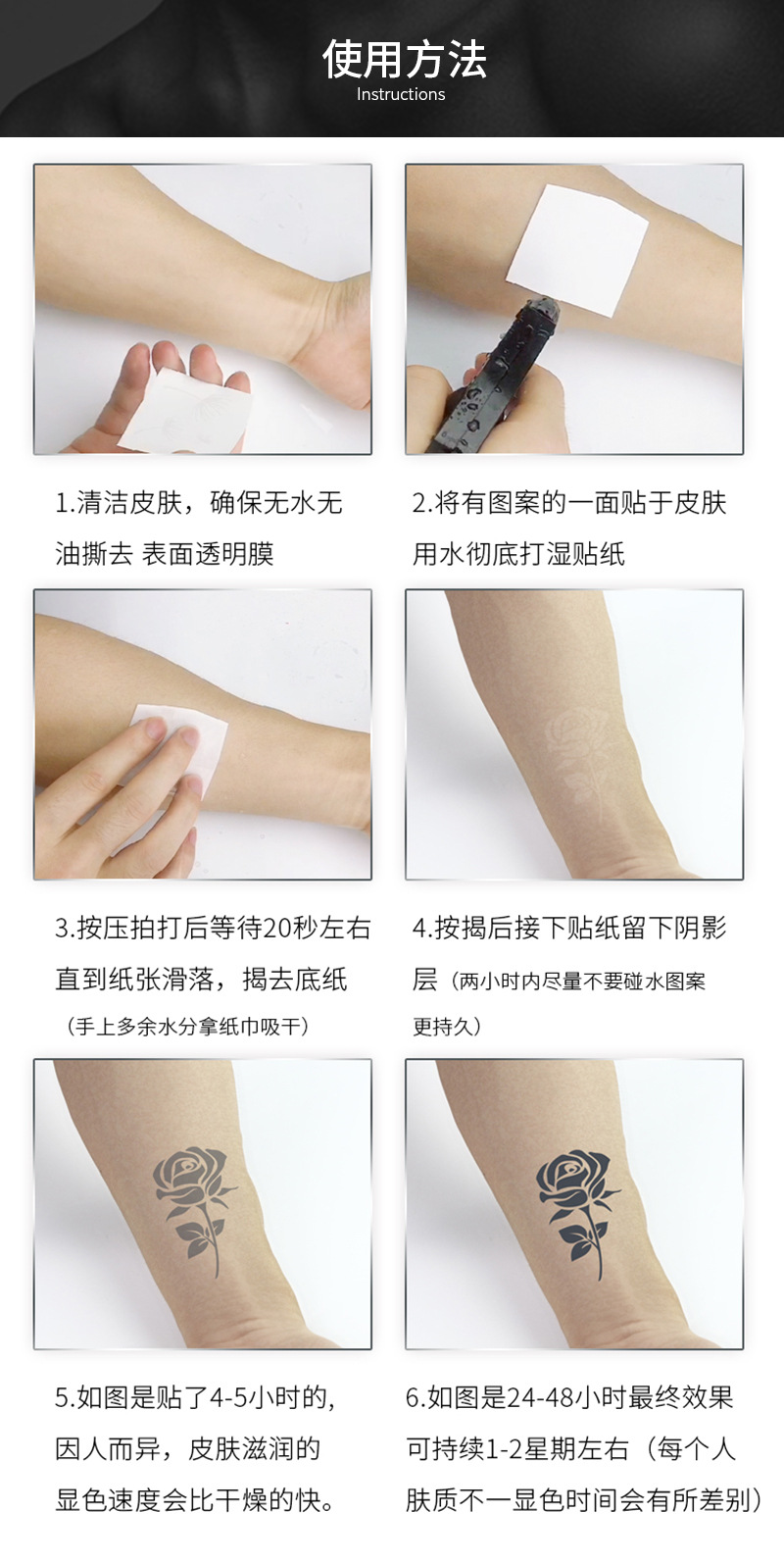 使用方法
Instructions

1.清洁皮肤，确保无水无油撕去 表面透明膜

2.将有图案的一面贴于皮肤用水彻底打湿贴纸

3.按压拍打后等待20秒左右直到纸张滑落，揭去底纸
（手上多余水分拿纸巾吸干）

4.按揭后接下贴纸留下阴影层（两小时内尽量不要碰水图案更持久）

5.如图是贴了4-5小时的，因人而异，皮肤滋润的显色速度会比干燥的快。

6.如图是24-48小时最终效果可持续1-2星期左右（每个人肤质不一显色时间会有所差别）